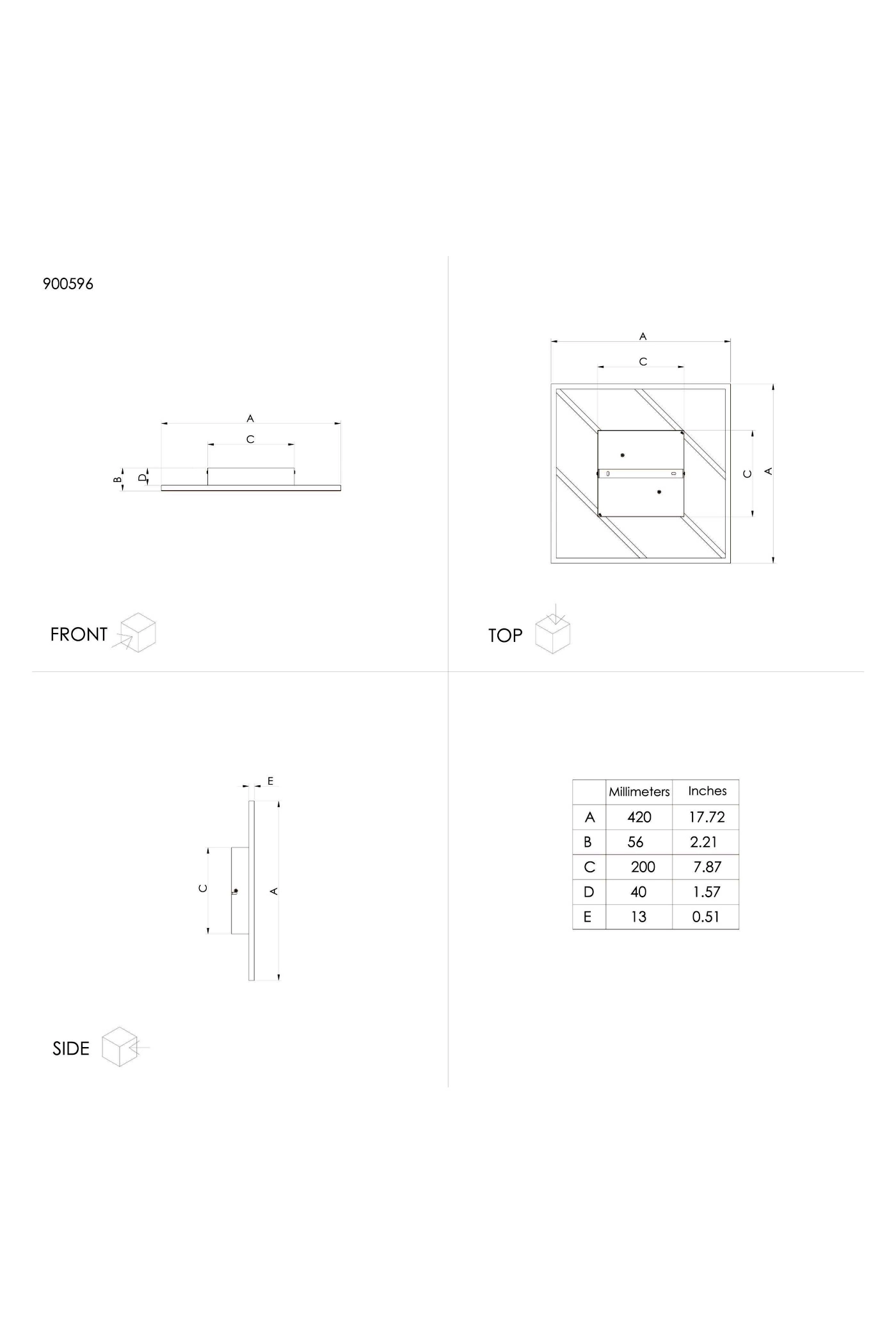 900596

A
C
B
D

FRONT

A
C
C
A

TOP

E
C
A

SIDE

| | Millimeters | Inches |
|---|---|---|
| A | 420 | 17.72 |
| B | 56 | 2.21 |
| C | 200 | 7.87 |
| D | 40 | 1.57 |
| E | 13 | 0.51 |