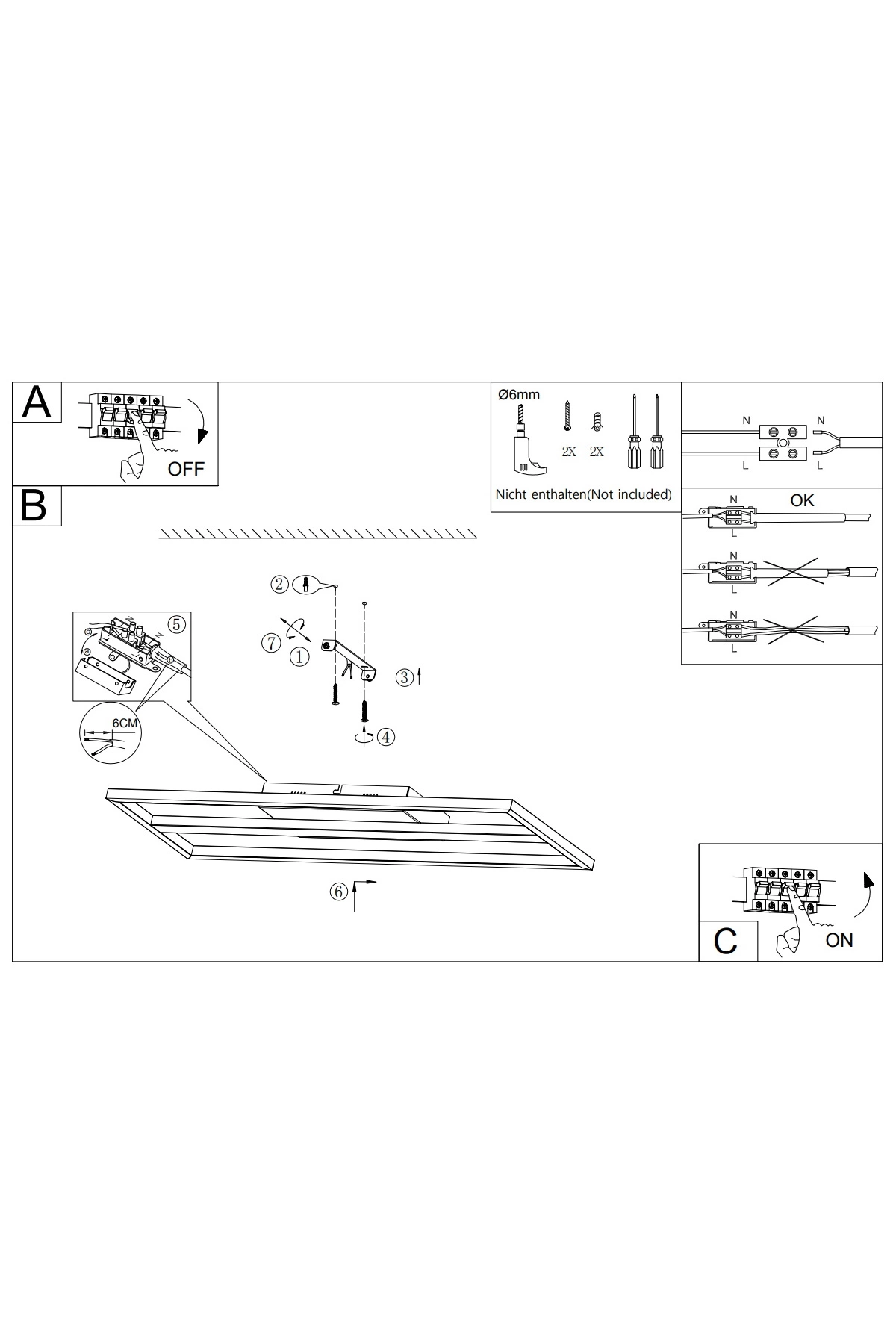 A

OFF

Ø6mm

2X 2X

Nicht enthalten(Not included)

N N

L L

N OK

L

N

L

N

L

B

②

⑦

①

③

④

⑤

N

N

6CM

⑥

C

ON