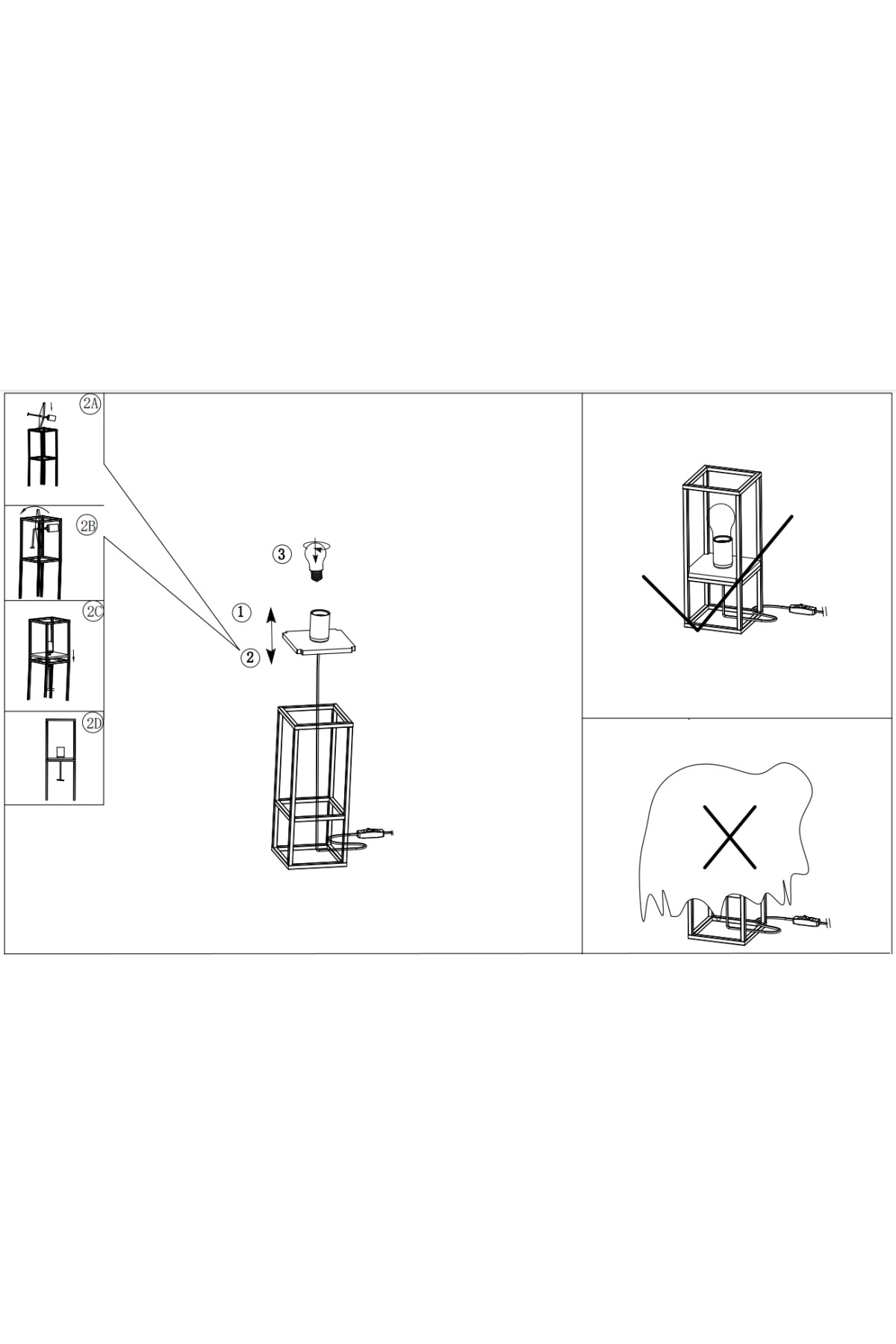 2A

2B

2C

2D

3

1

2