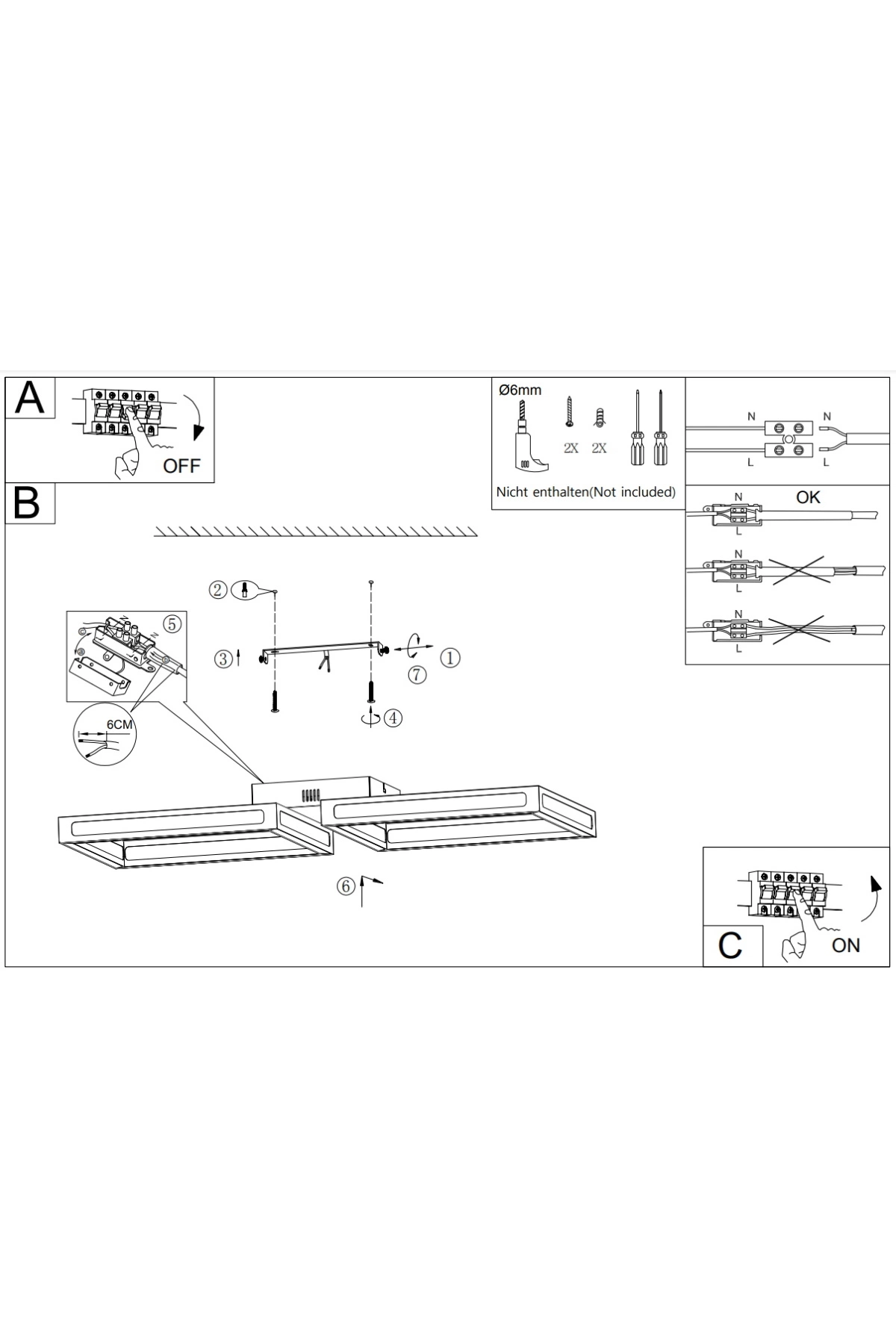 A

OFF

Ø6mm

2X 2X

Nicht enthalten(Not included)

N N

L L

N OK

L

N

L

N

L

B

② ⑤

③ ① ⑦

④

6CM

⑥

C

ON