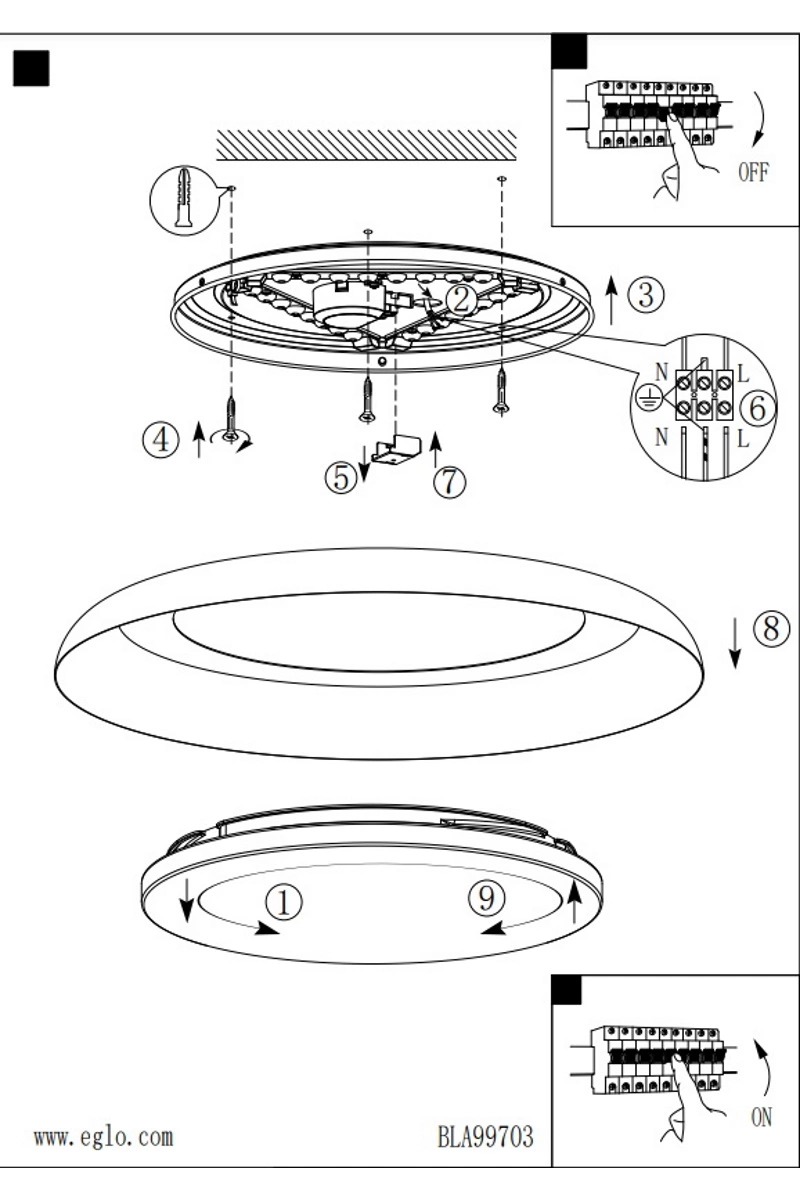 OFF

②

③

N L

⑥

N L

④

⑤

⑦

⑧

①

⑨

ON

www.eglo.com

BLA99703