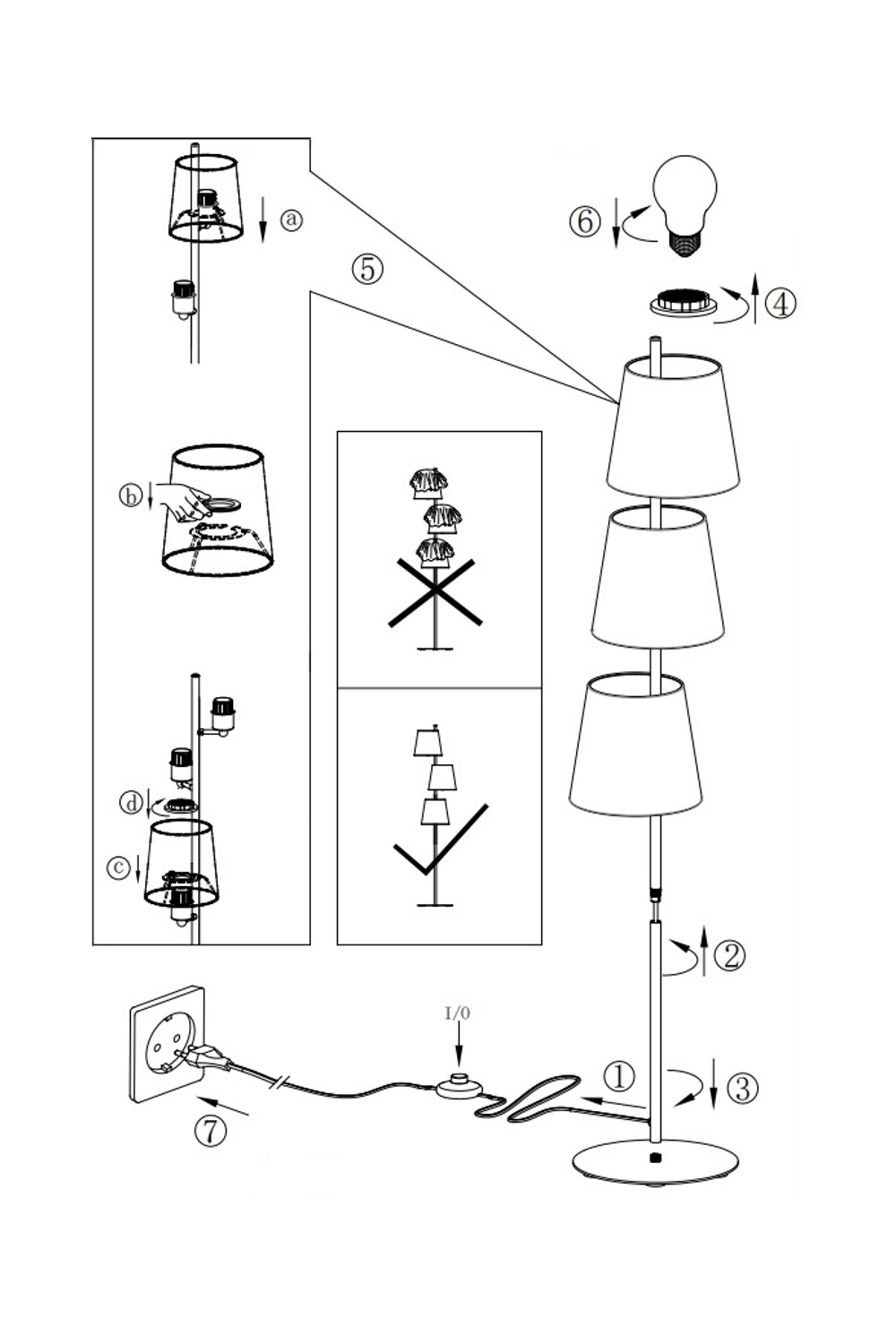 ⓐ

⑤

ⓑ

ⓓ

ⓒ

⑥

④

②

I/0

①

③

⑦