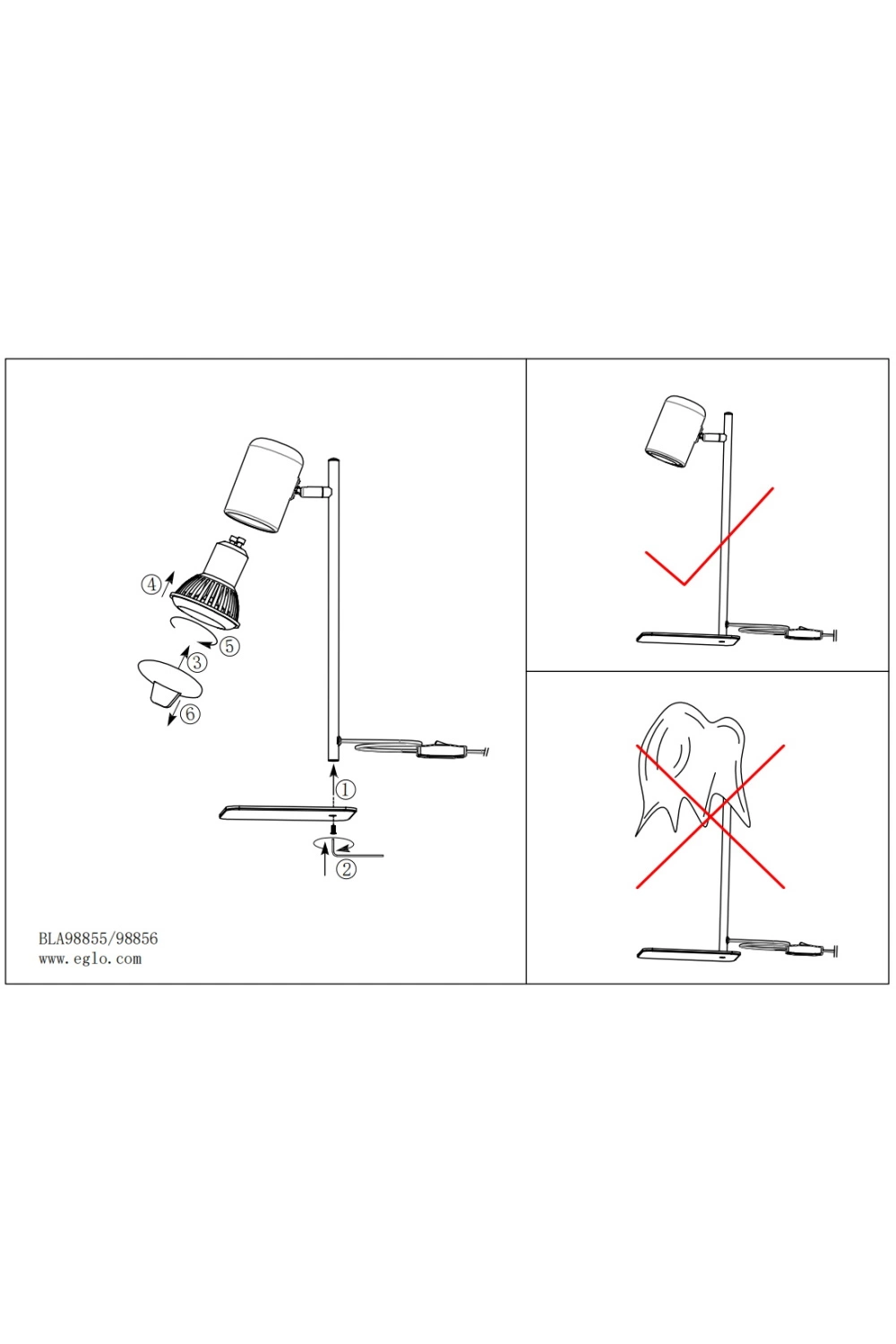 ④
⑤
③
⑥
①
②

BLA98855/98856
www.eglo.com