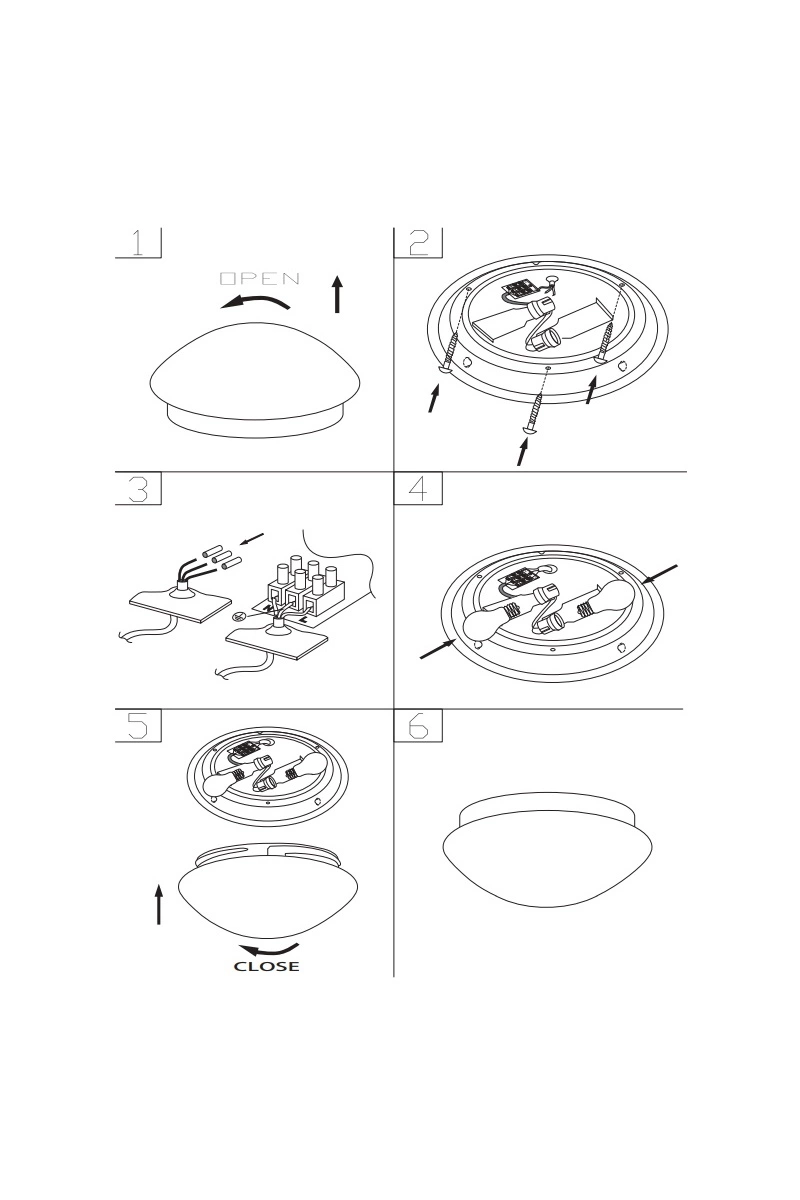 1

OPEN

2

3

4

5

CLOSE

6