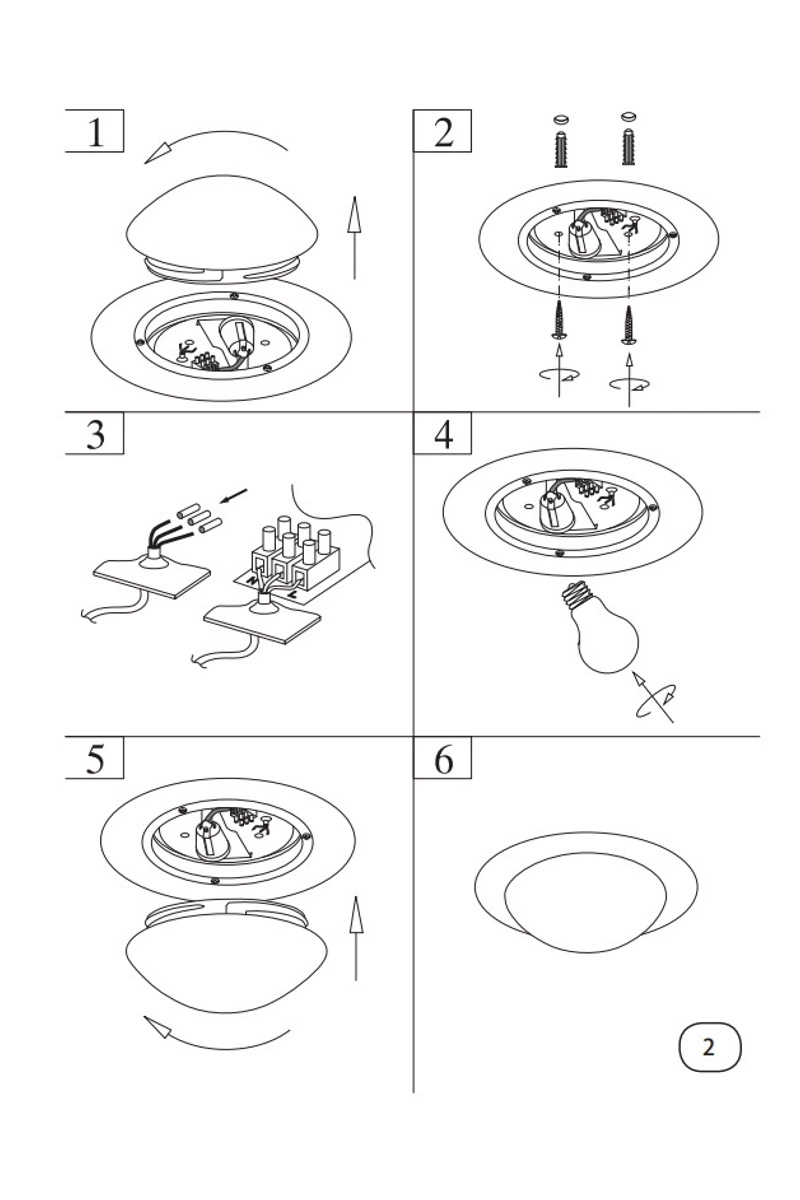 1

2

3

N
L

4

5

6

2