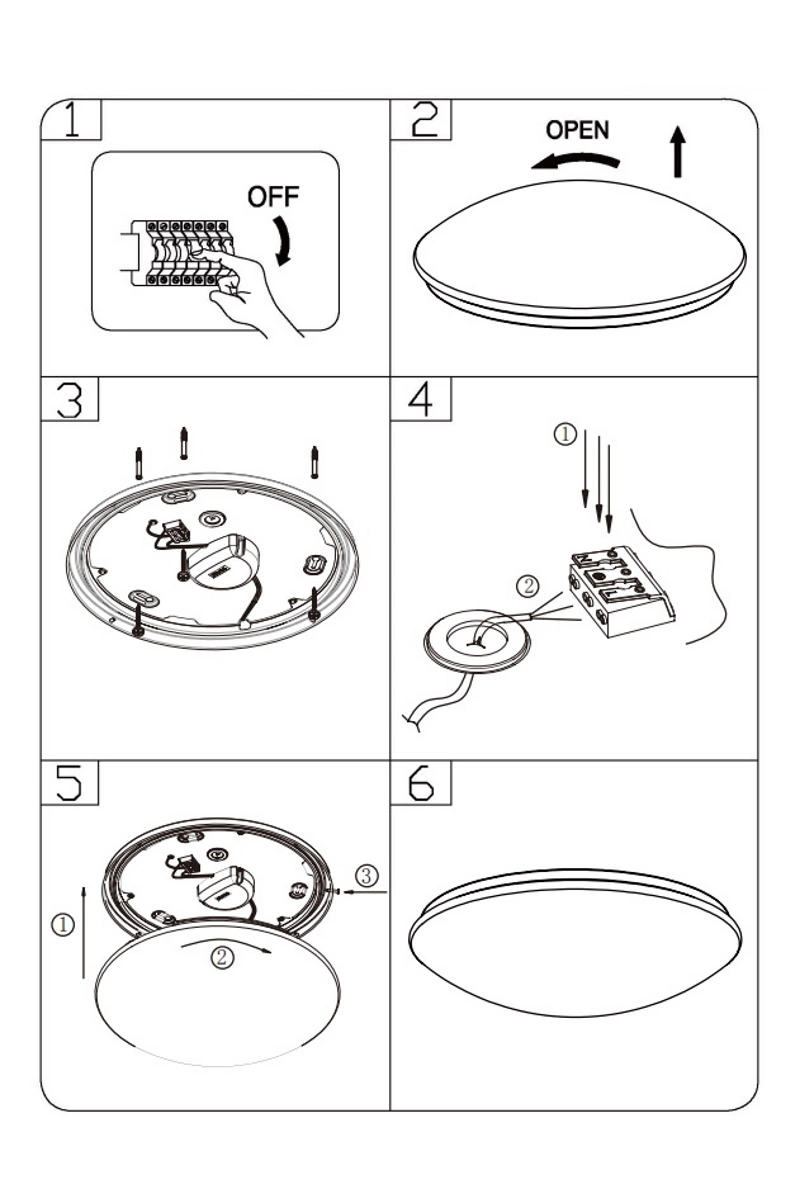 1

OFF

2

OPEN

3

4

①

②

5

①

②

③

6