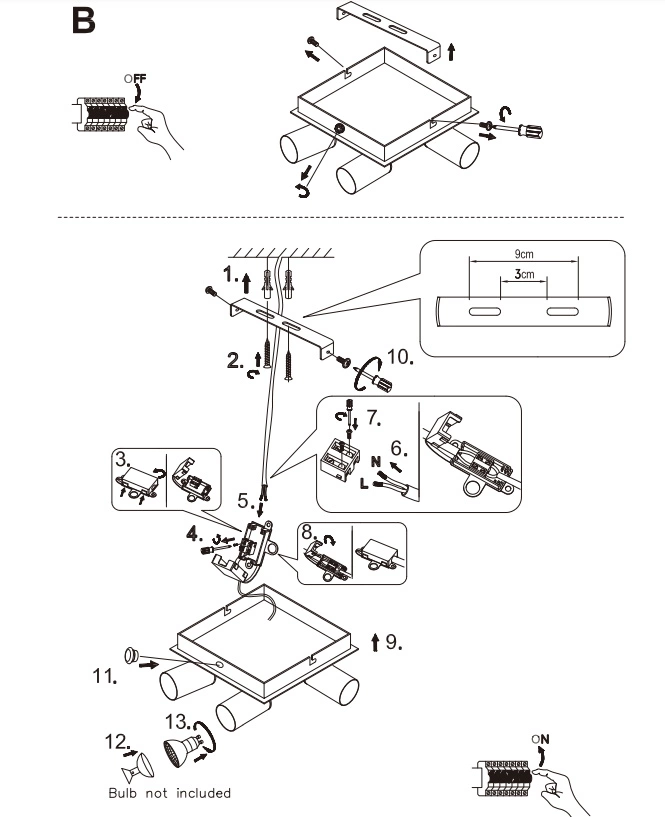 B

OFF

9cm
3cm

1.
2.
10.
7.
6.
N
L
3.
5.
4.
8.
9.
11.
13.
12.
Bulb not included

ON