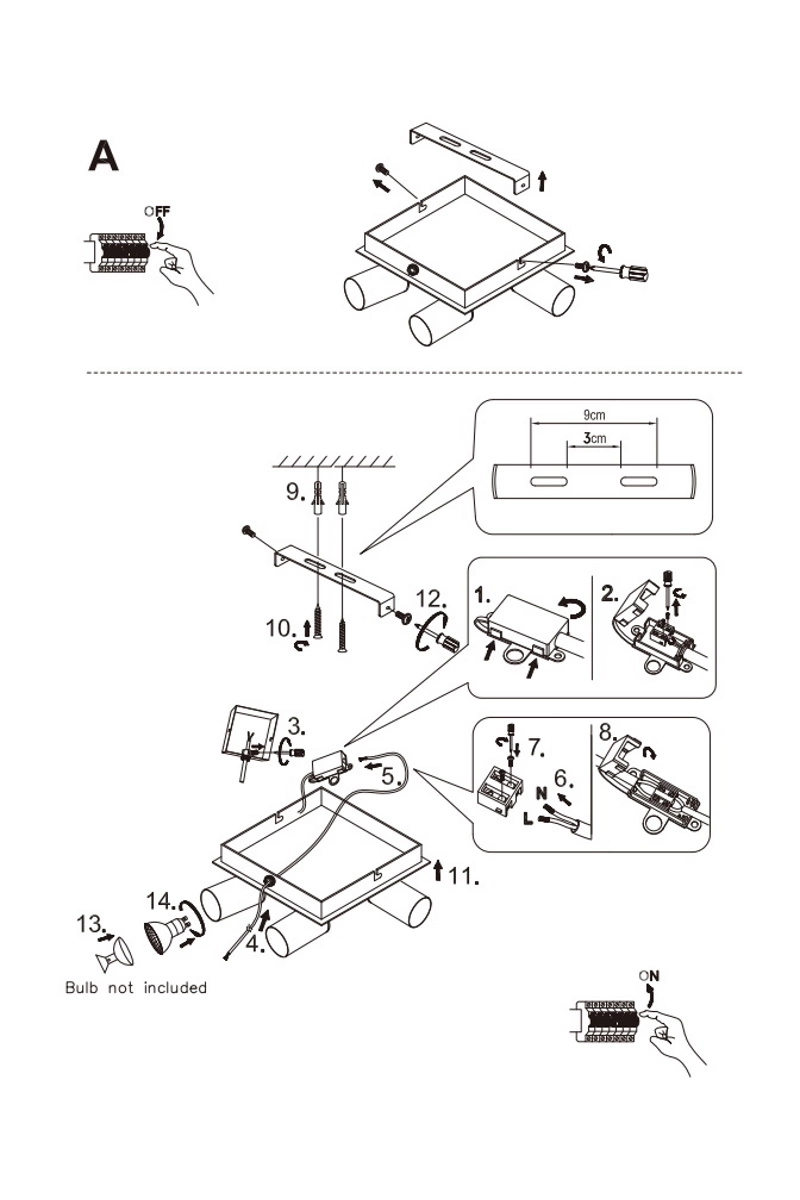 A

OFF

9cm

3cm

9.

10.

12.

1.

2.

3.

5.

7.

6.

N

L

8.

11.

14.

13.

4.

Bulb not included

ON