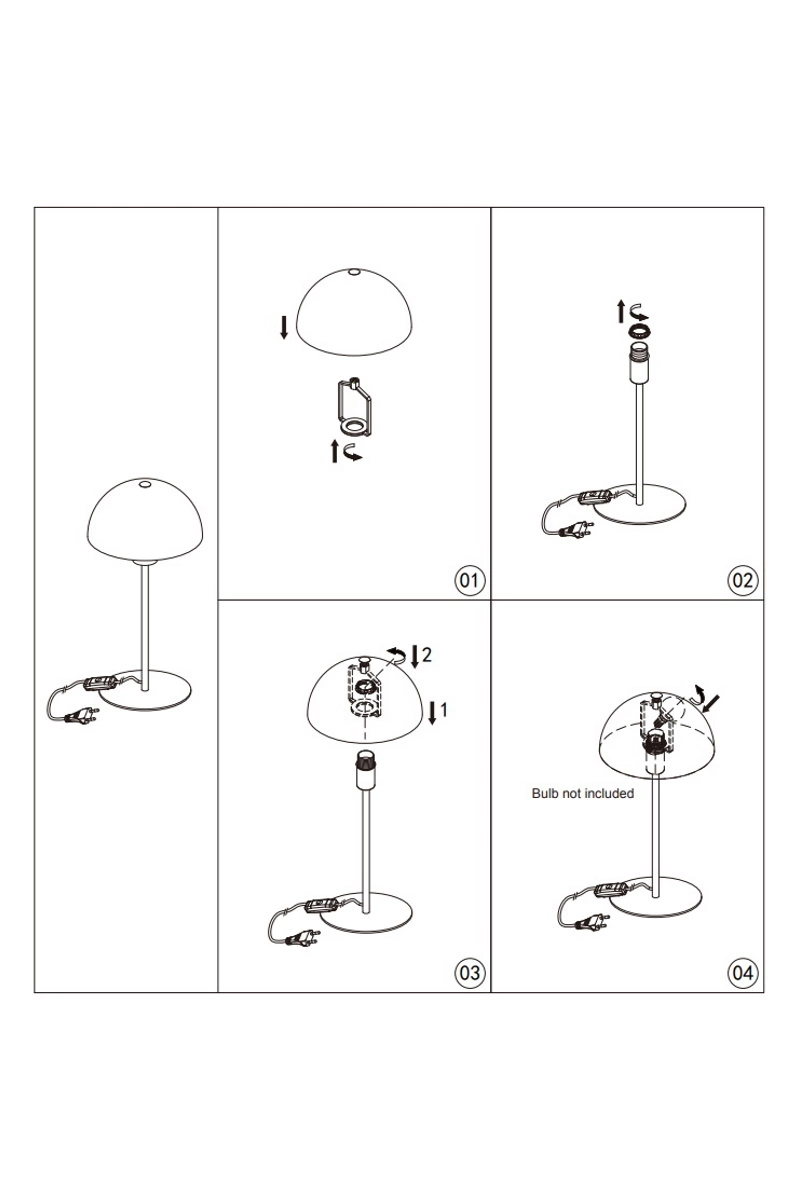 01

02

2

1

03

Bulb not included

04