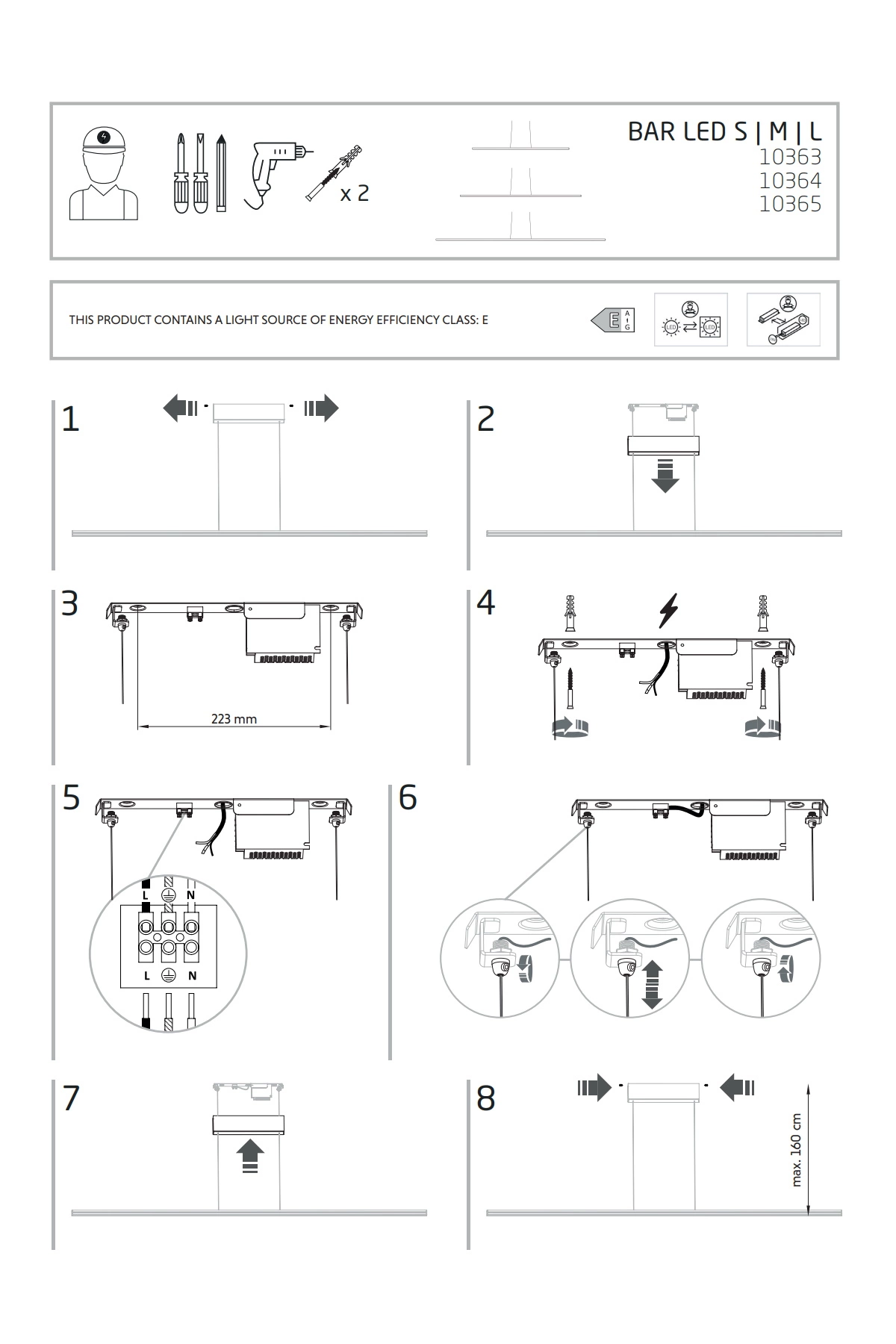 x 2

BAR LED S | M | L
10363
10364
10365

THIS PRODUCT CONTAINS A LIGHT SOURCE OF ENERGY EFFICIENCY CLASS: E

E A G

LED LED

1

2

3

223 mm

4

5

L N

L N

6

7

8

max. 160 cm