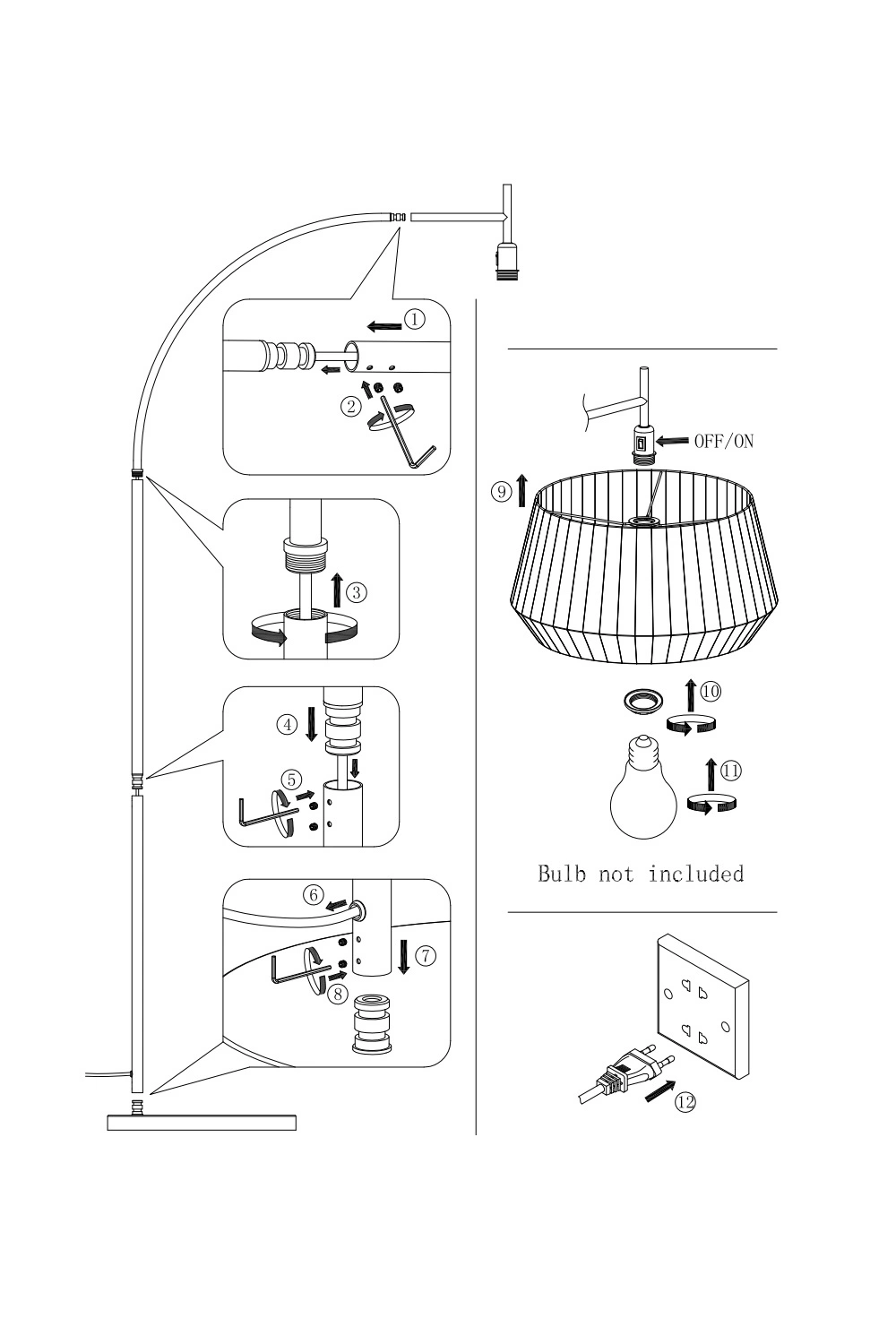 ①
②
③
④
⑤
⑥
⑦
⑧
OFF/ON
⑨
⑩
⑪
Bulb not included
⑫