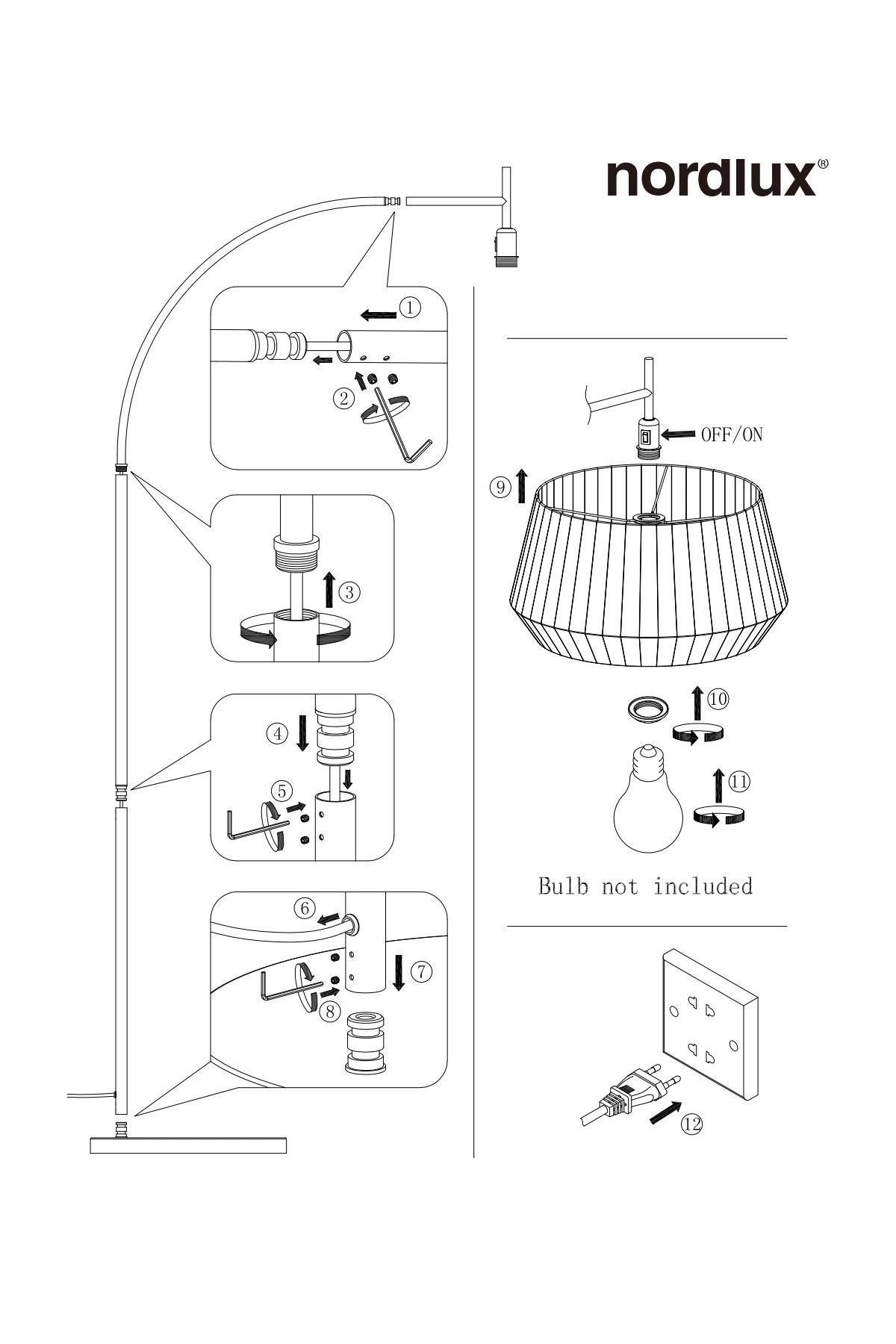 nordlux®

①
②
③
④
⑤
⑥
⑦
⑧

OFF/ON
⑨
⑩
⑪

Bulb not included

⑫