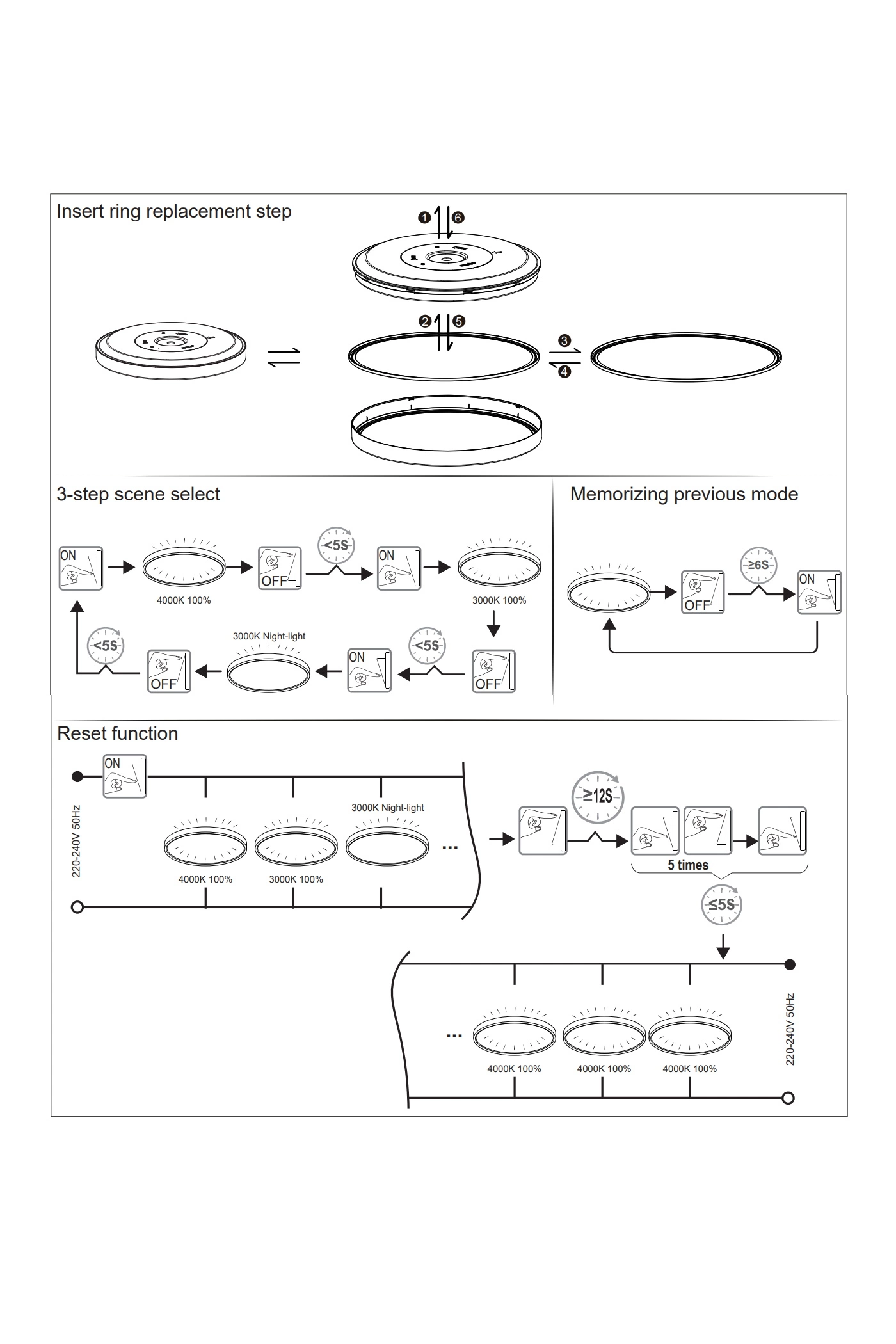 Insert ring replacement step

❶ ❻

❷ ❺

❸

❹

3-step scene select

ON

4000K 100%

OFF

<5S

ON

3000K 100%

OFF

<5S

ON

3000K Night-light

OFF

<5S

Memorizing previous mode

OFF

≥6S

ON

Reset function

ON

220-240V 50Hz

4000K 100%

3000K 100%

3000K Night-light

...

≥12S

5 times

≤5S

...

4000K 100%

4000K 100%

4000K 100%

220-240V 50Hz