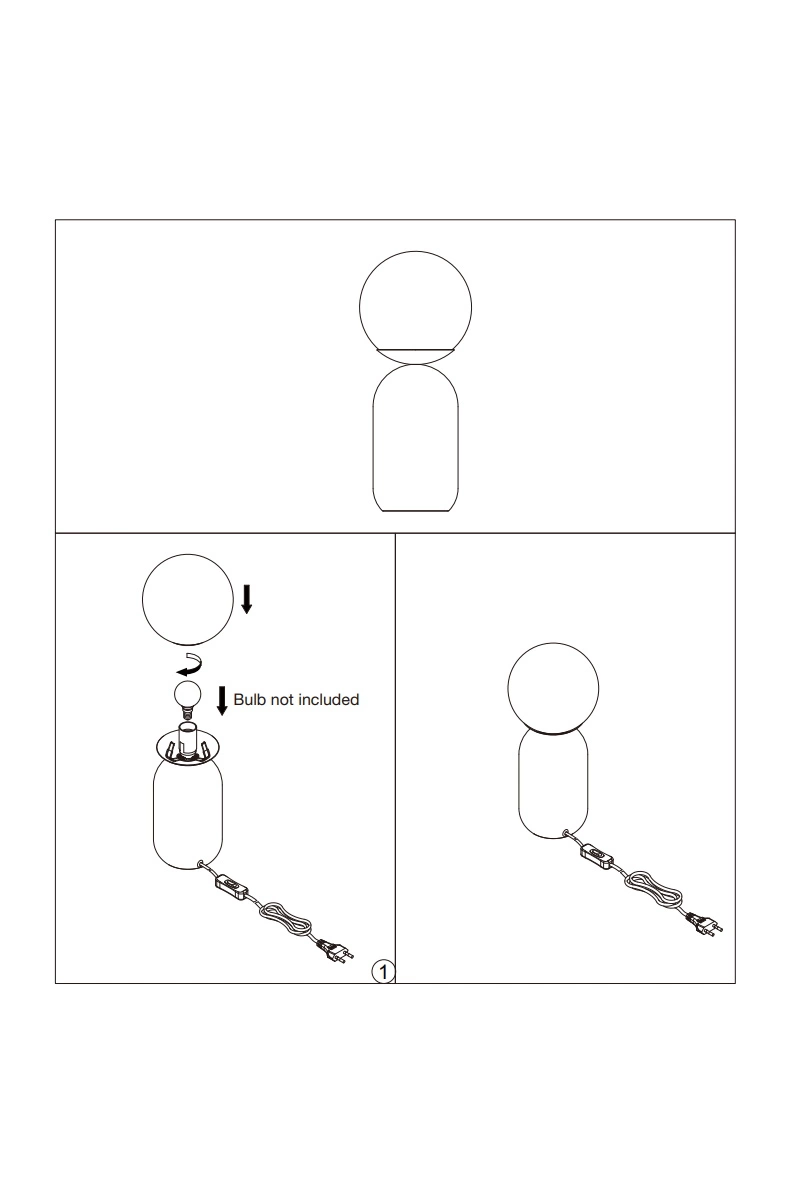 Bulb not included

1