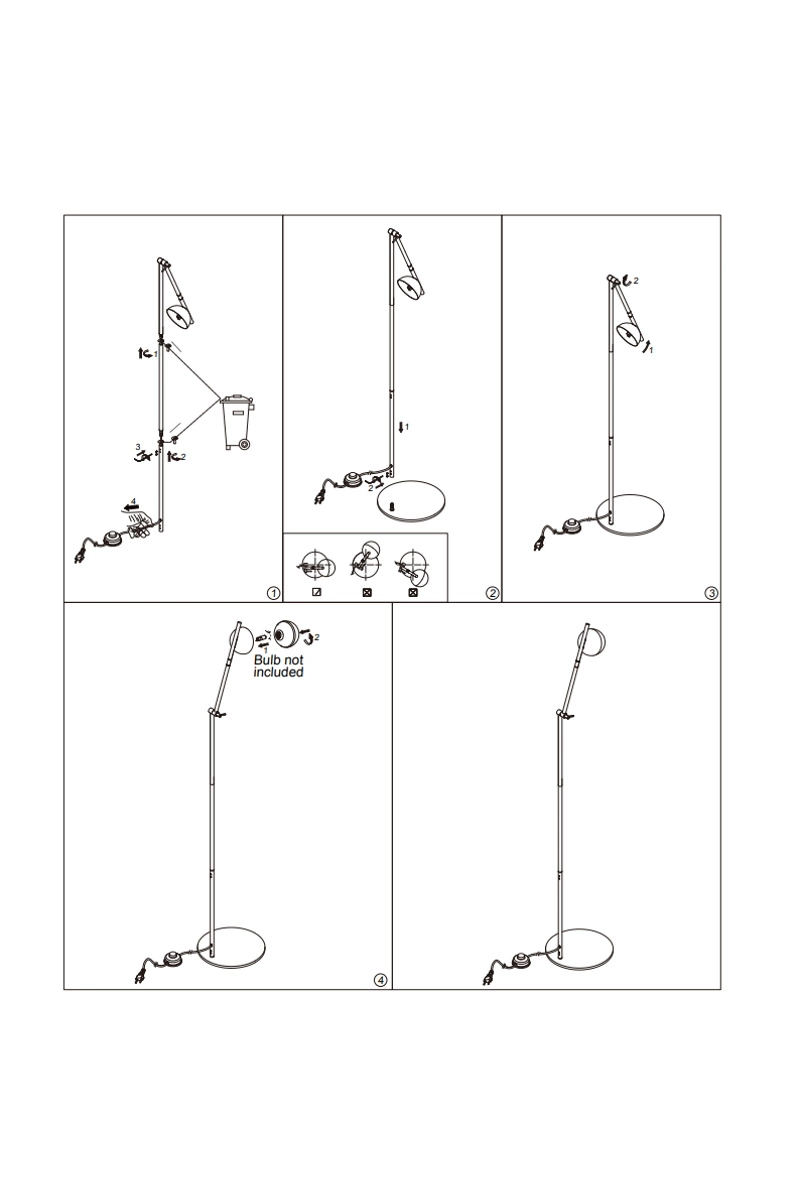 1
3
2
4
①

1
2
②

2
1
③

1
2
Bulb not included
④