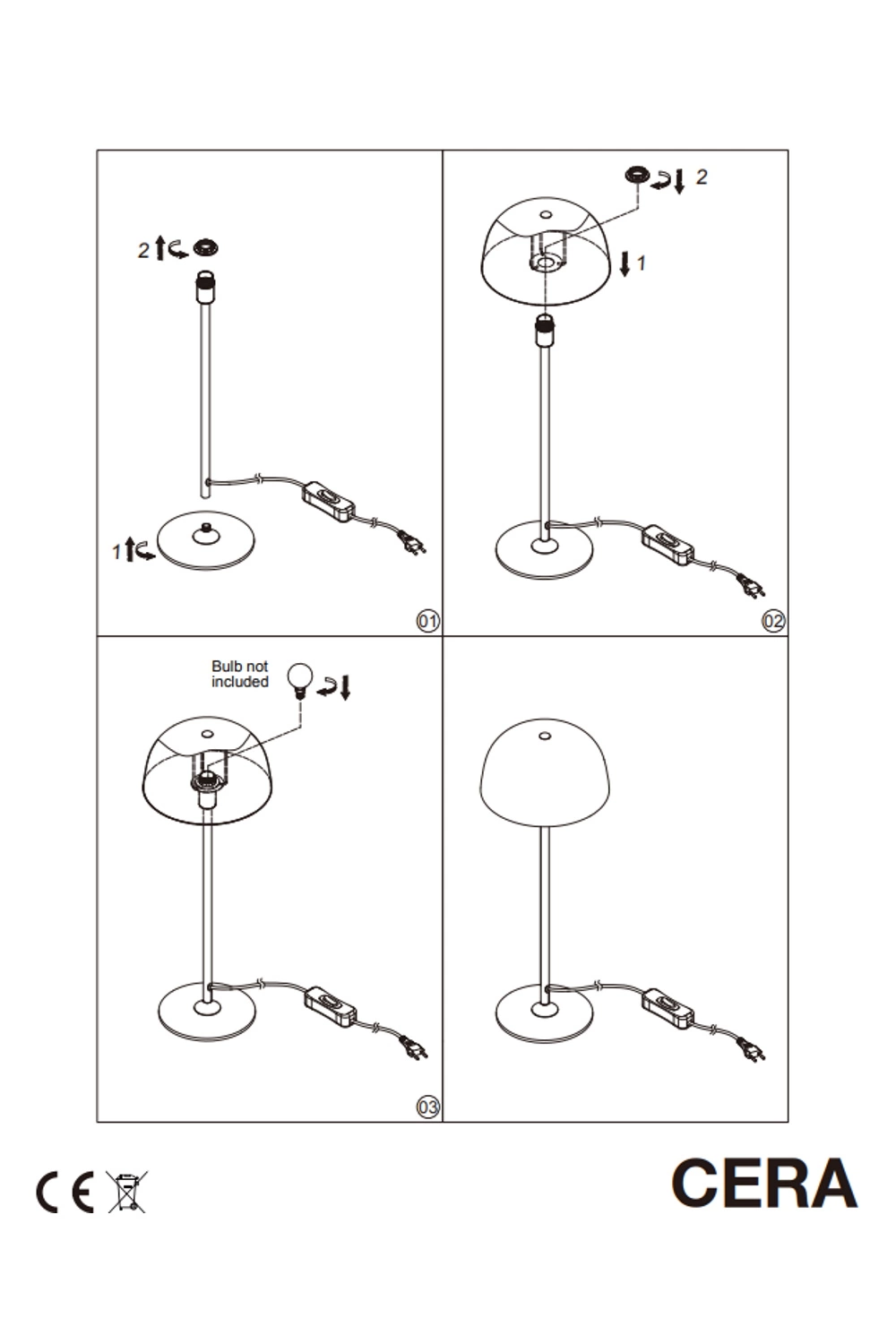 2

1

01

2

1

02

Bulb not included

03

CE

CERA