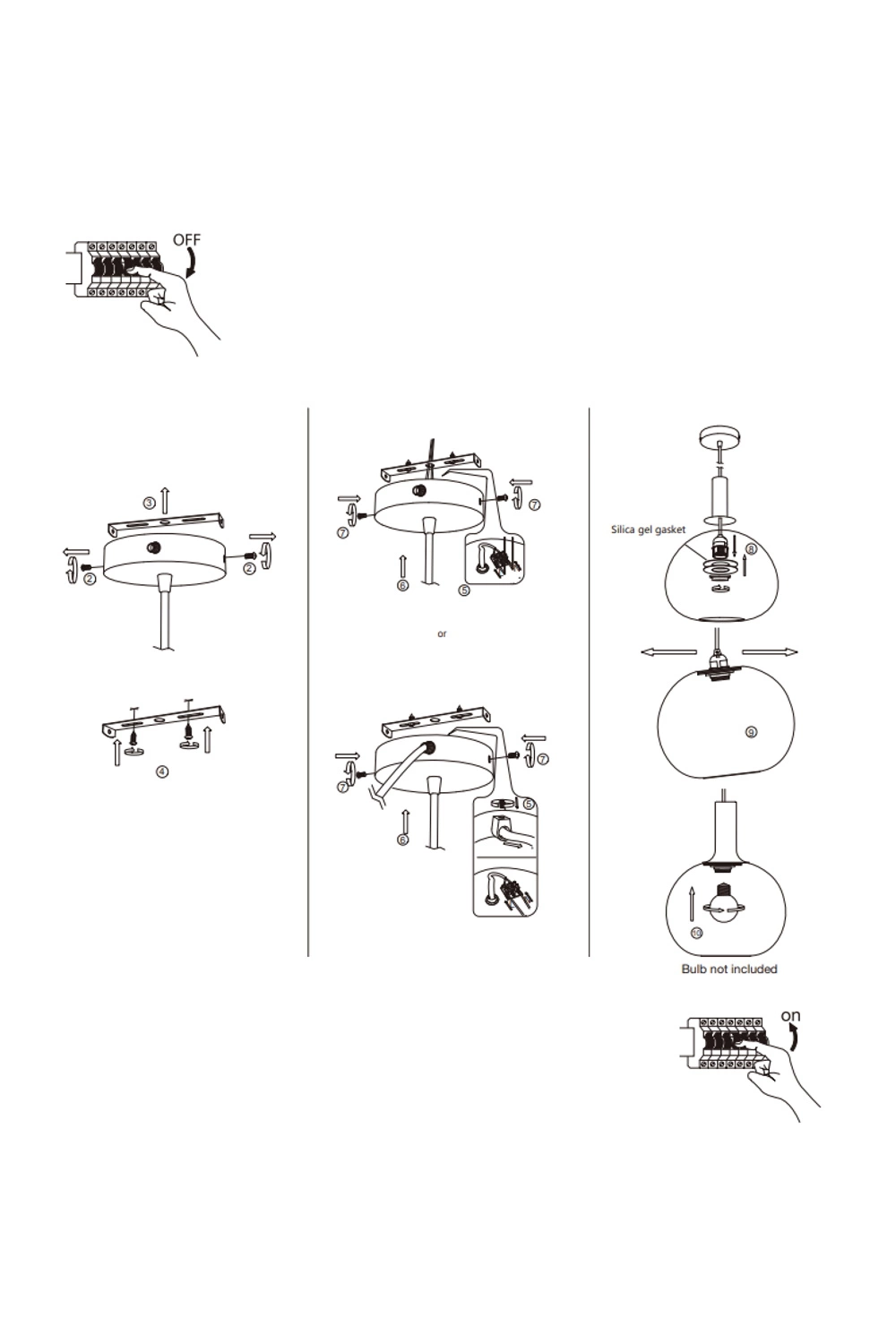 OFF

③
②
②

④

⑦
⑦
⑥
⑤

or

⑦
⑦
⑤
⑥

Silica gel gasket
⑧

⑨

⑩

Bulb not included

on