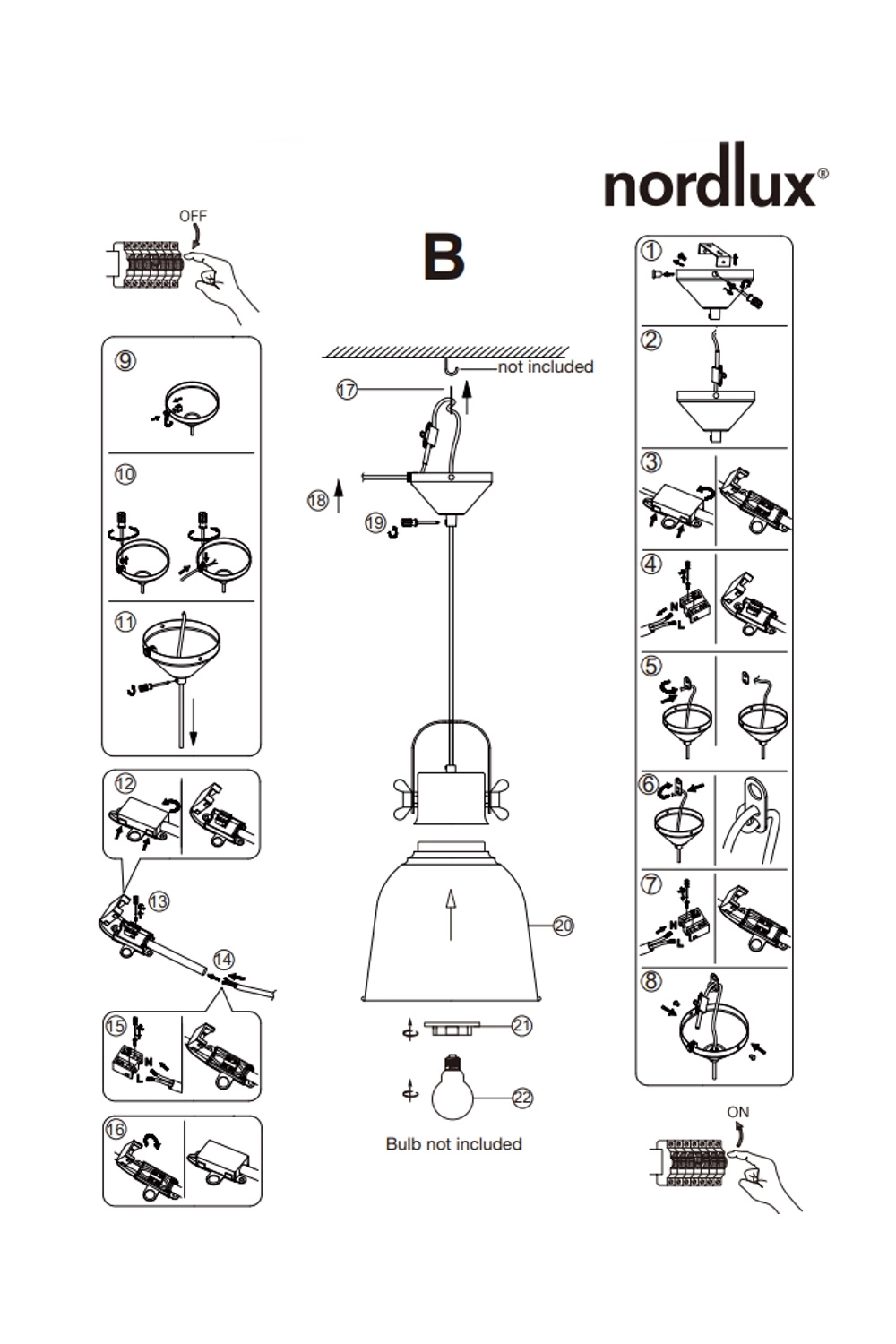 nordlux®

OFF

B

9

10

11

12

13

14

15

N

L

16

not included

17

18

19

20

21

22

Bulb not included

1

2

3

4

N

L

5

6

7

N

L

8

ON