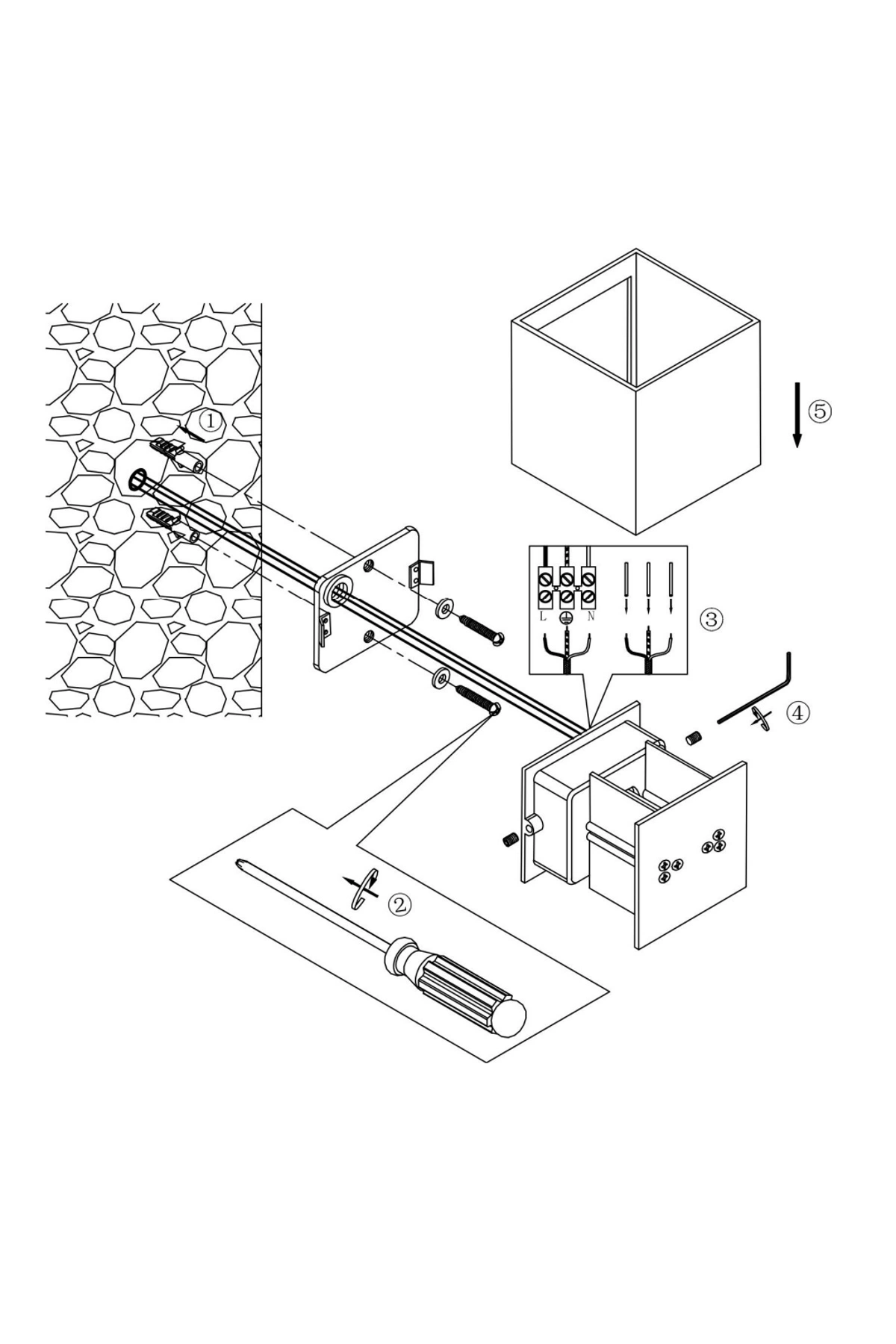 ①

⑤

L N

③

④

②