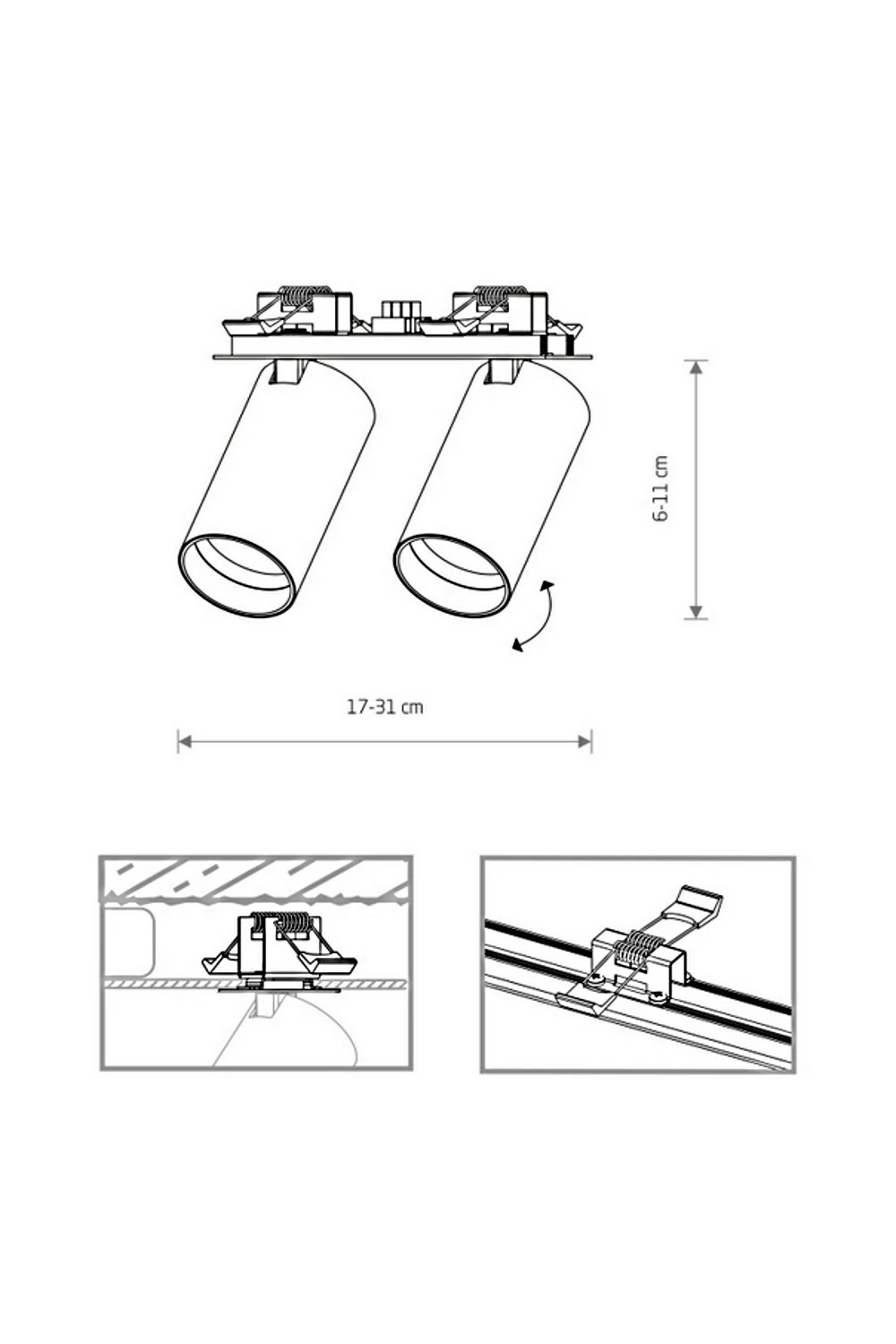 6-11 cm

17-31 cm