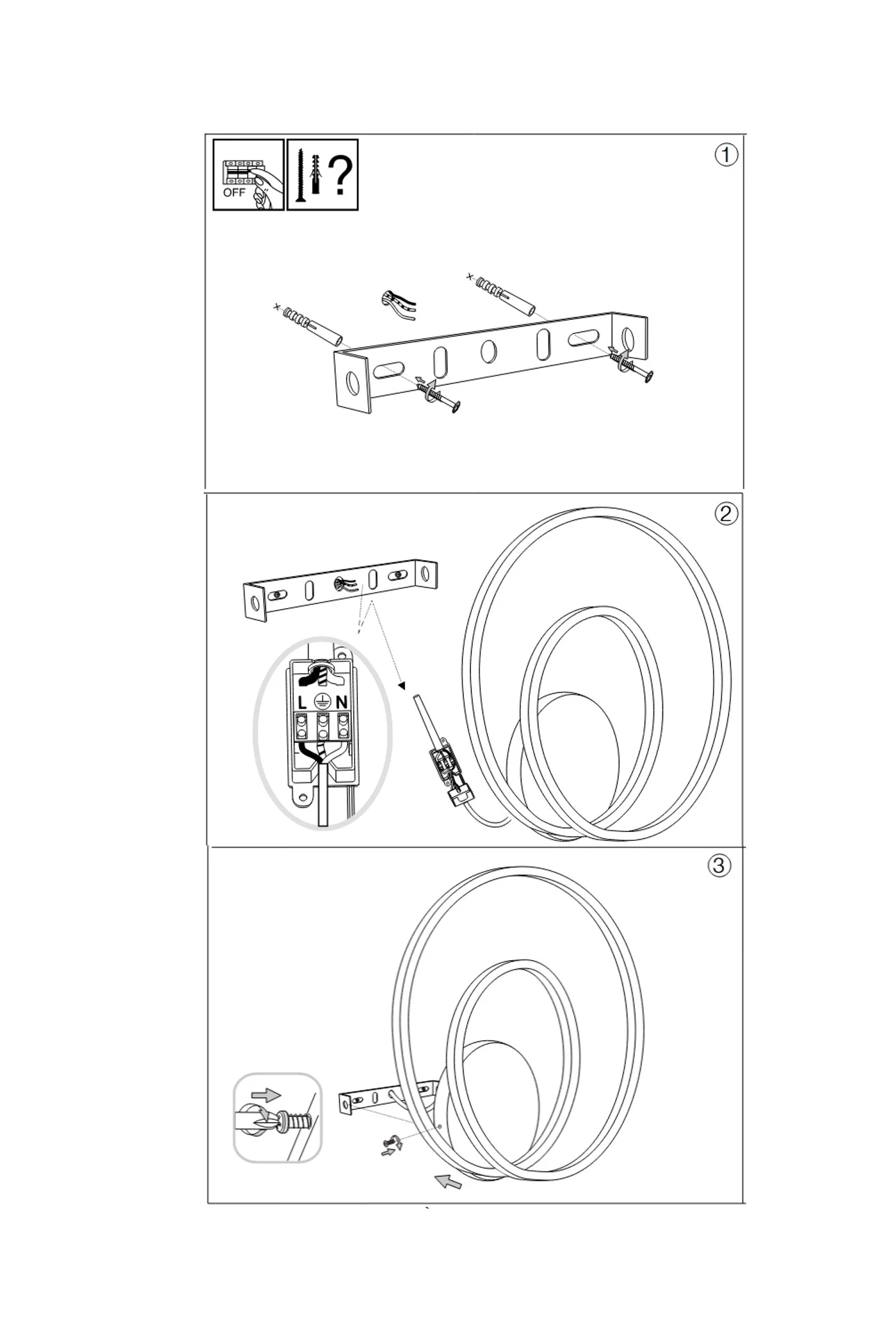 OFF

?

①

②

L N

③