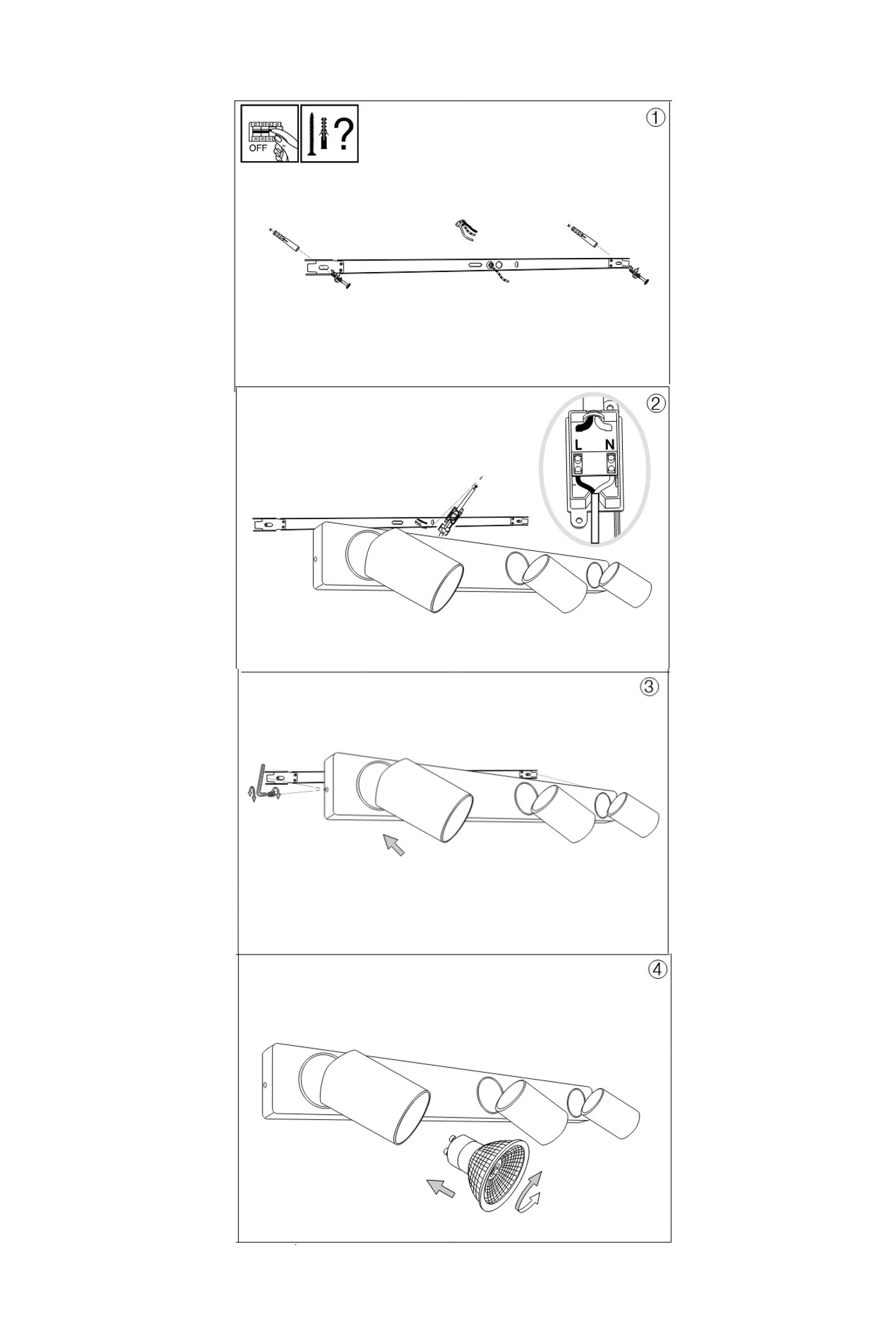 OFF

?

①

②

L N

③

④