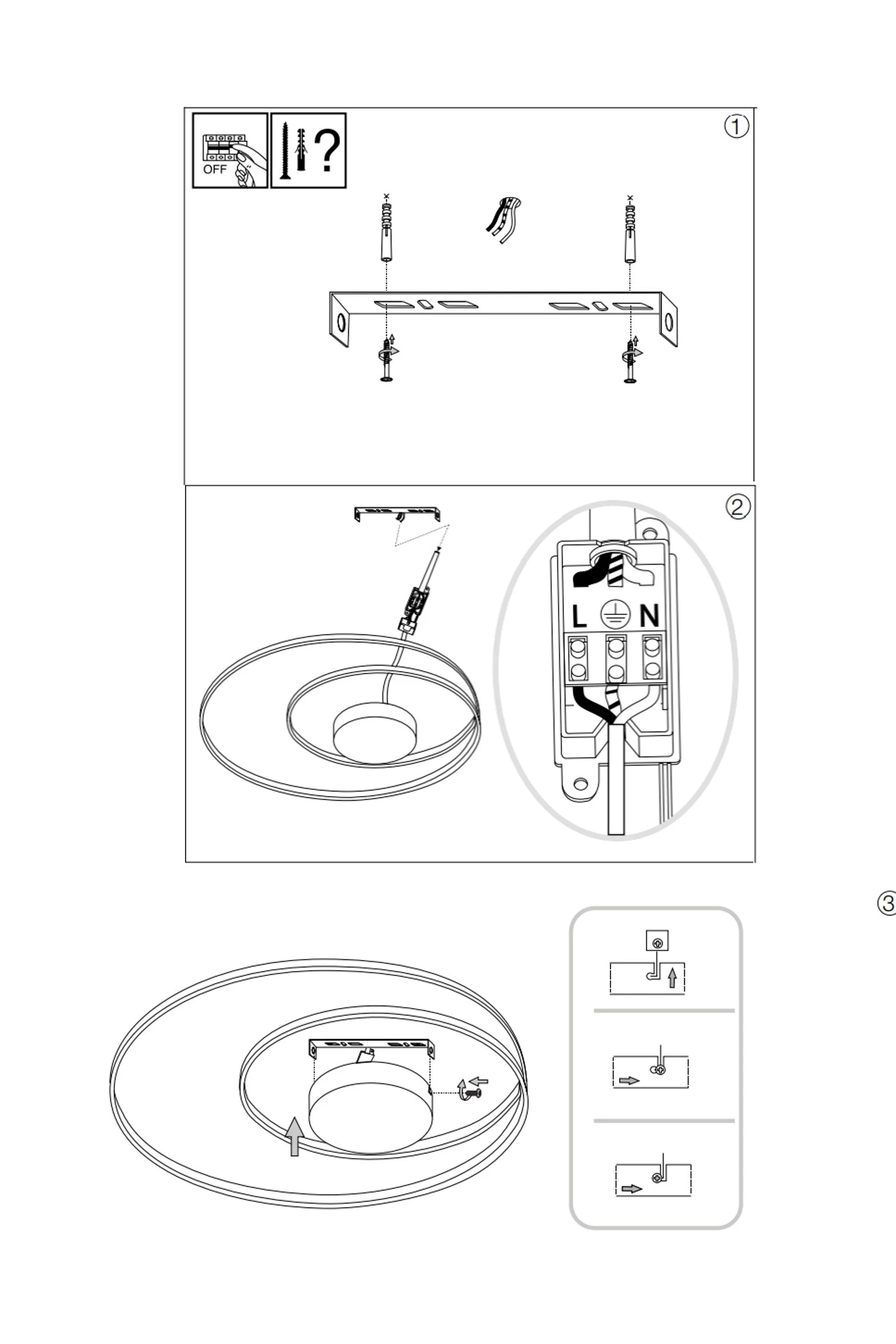 OFF

?

①

②

L

N

③