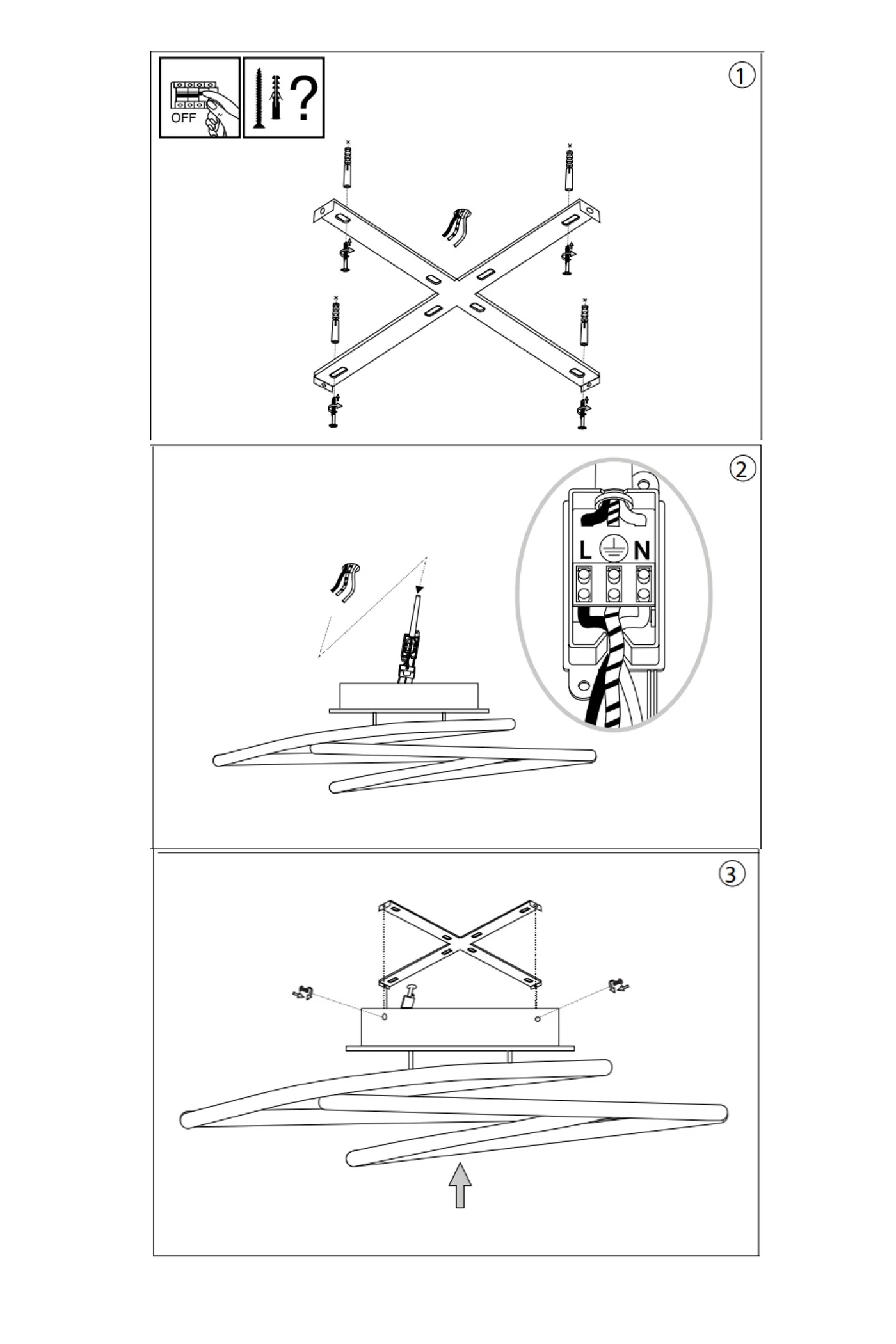 OFF

?

①

②

L N

③