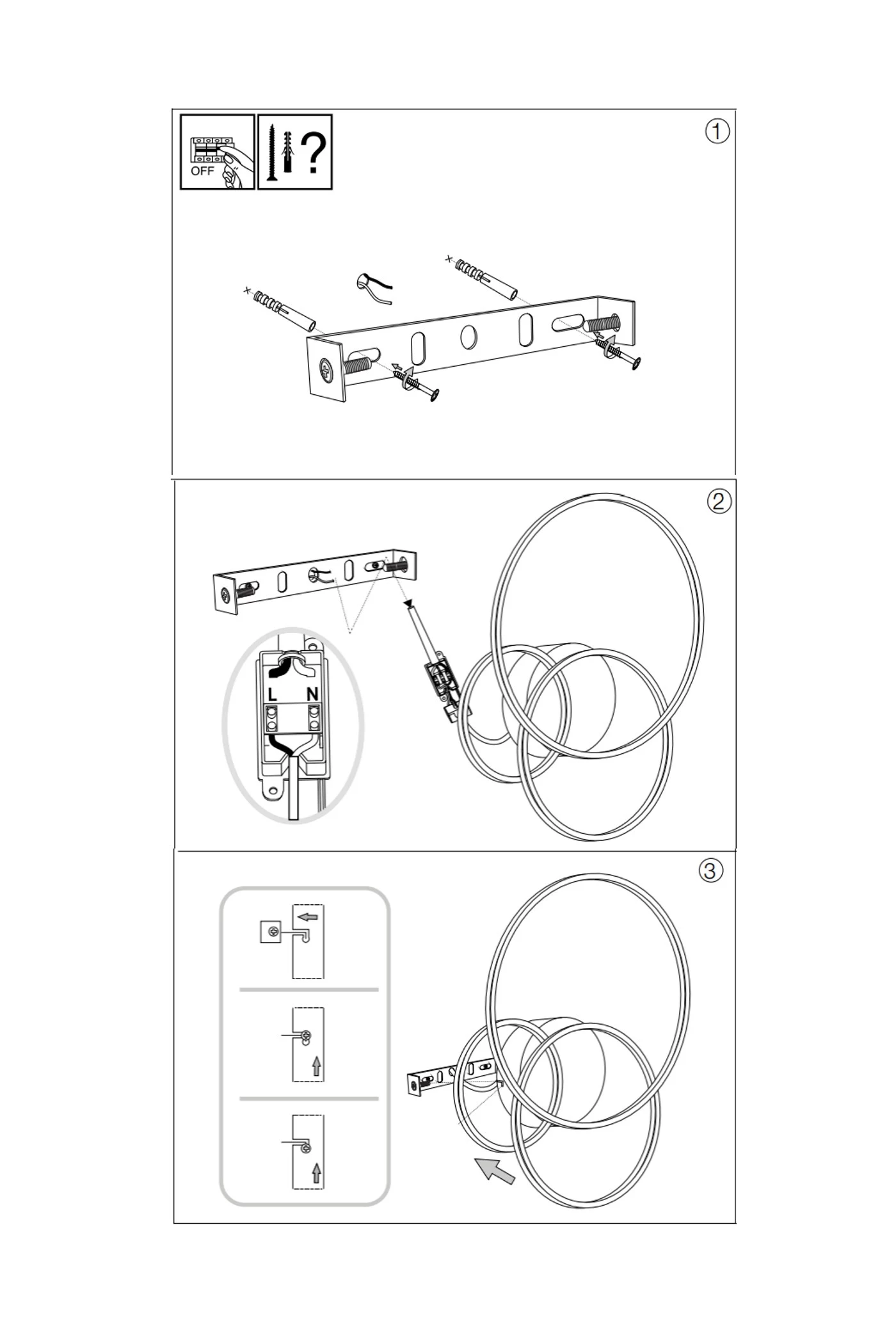 OFF

?

①

②

L N

③