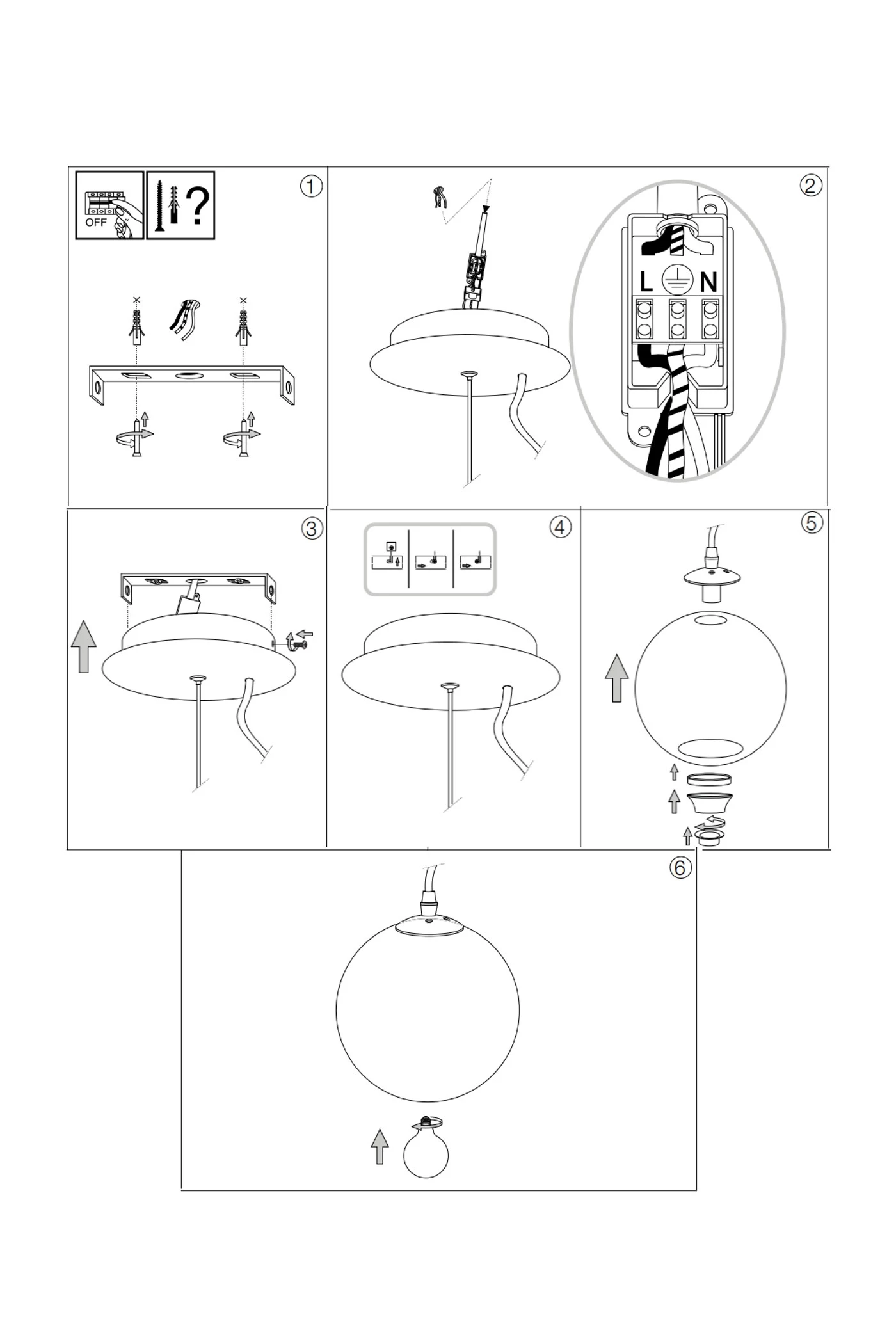 OFF

?

①

②

L N

③

④

⑤

⑥