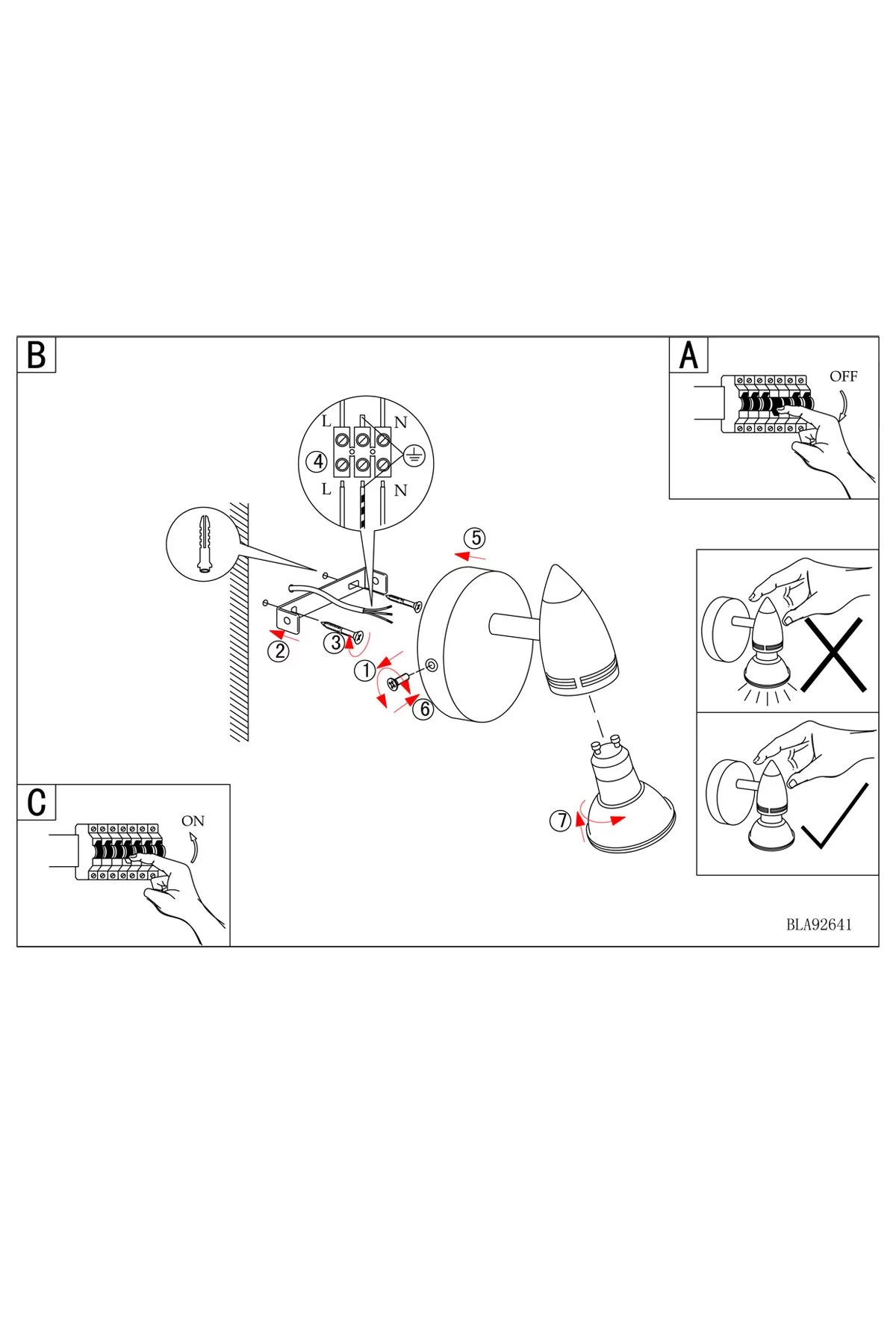 B

A

OFF

L N

④

L N

⑤

② ③

①

⑥

⑦

C

ON

BLA92641