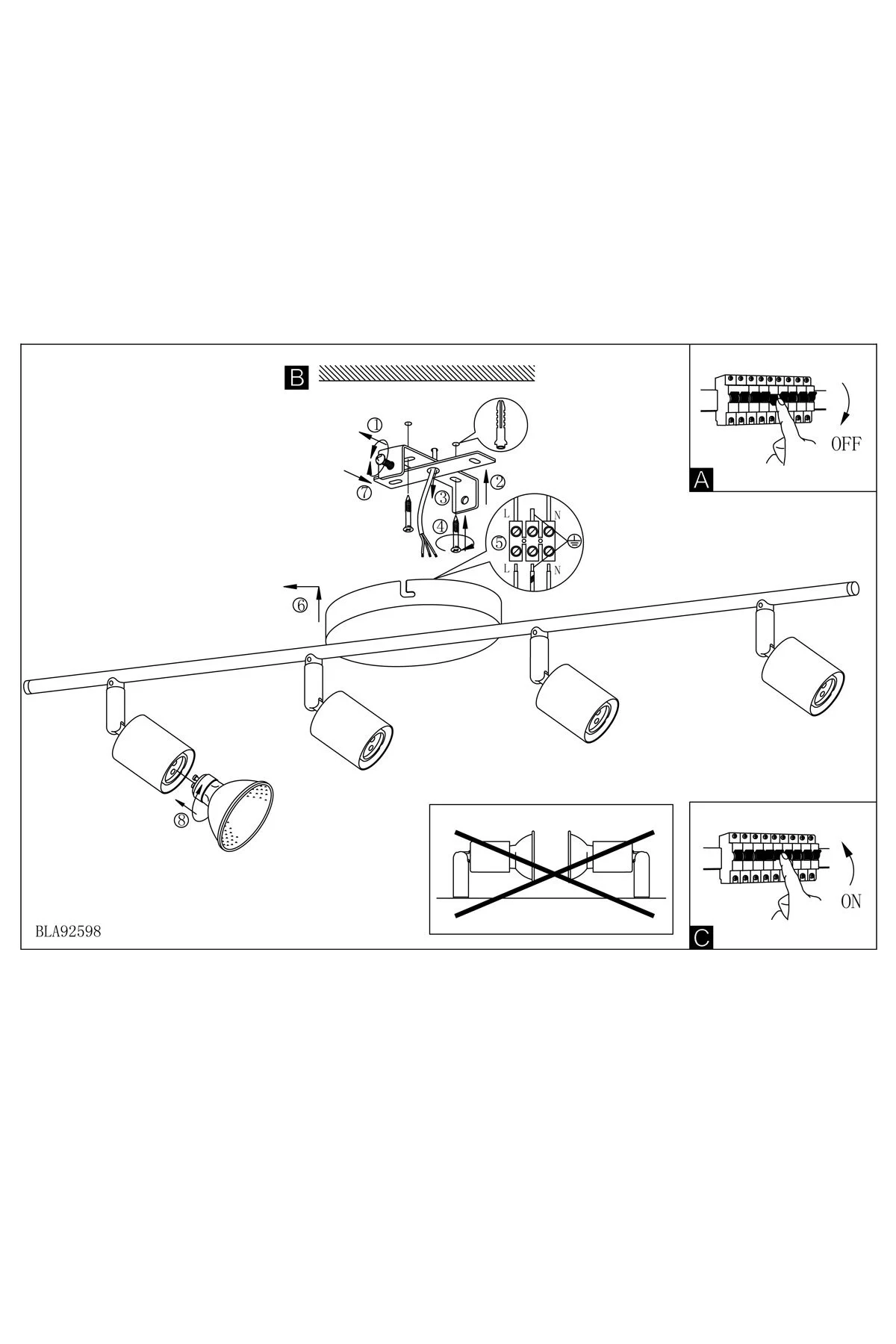 B

①
②
③
④
⑤
⑥
⑦
⑧

L N
L N

OFF

A

ON

C

BLA92598