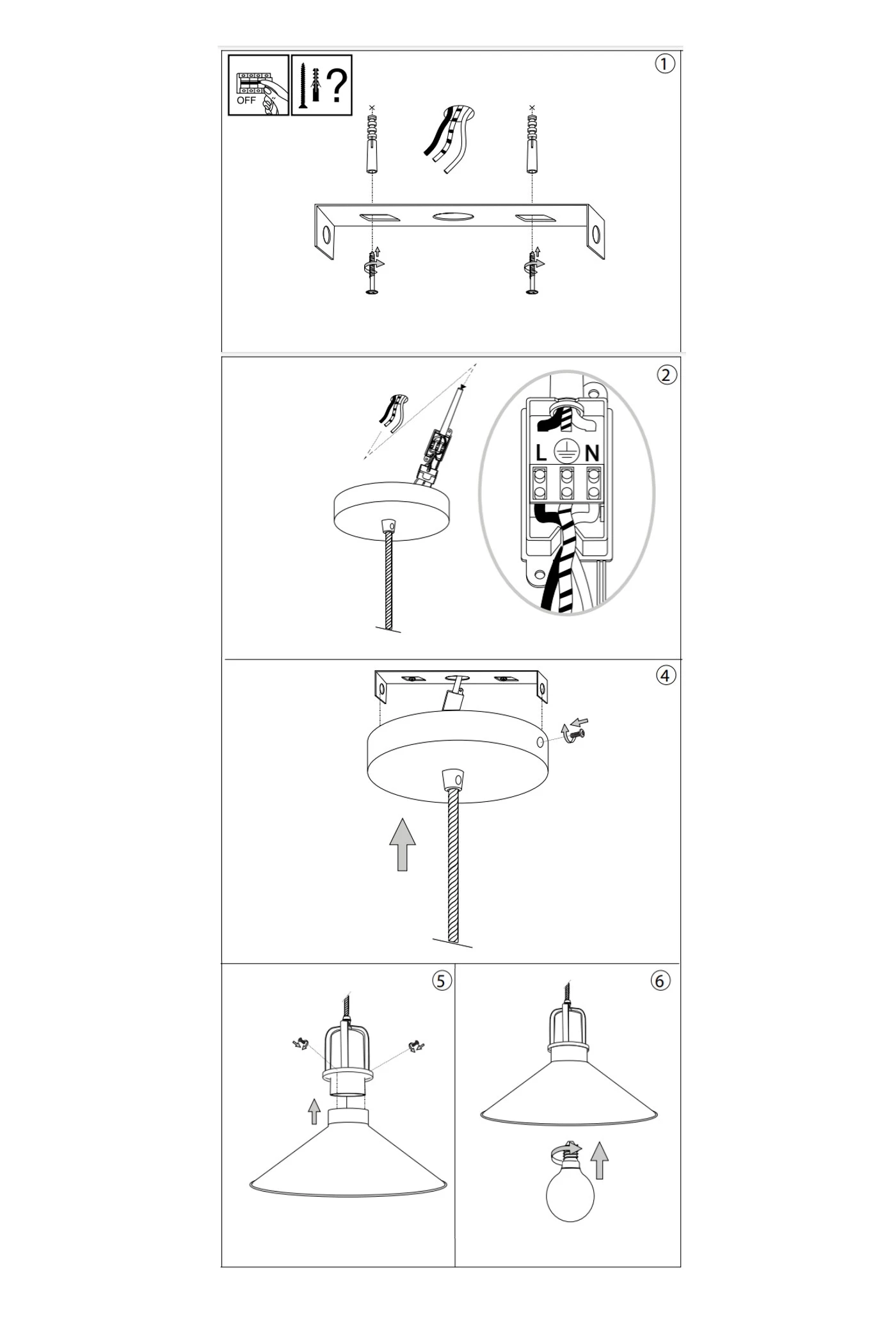 OFF

?

①

②

L N

④

⑤

⑥