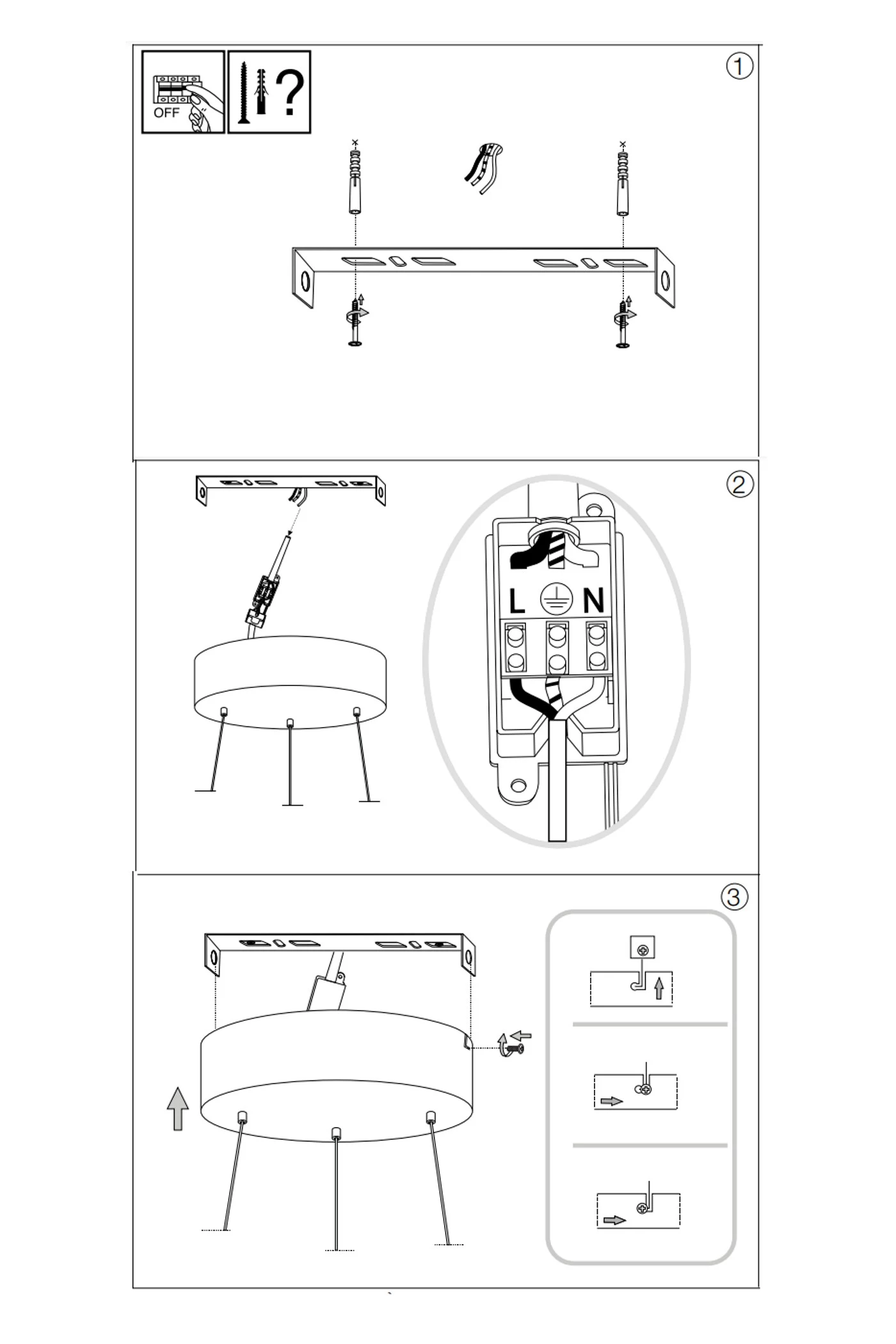 OFF

?

①

②

L N

③