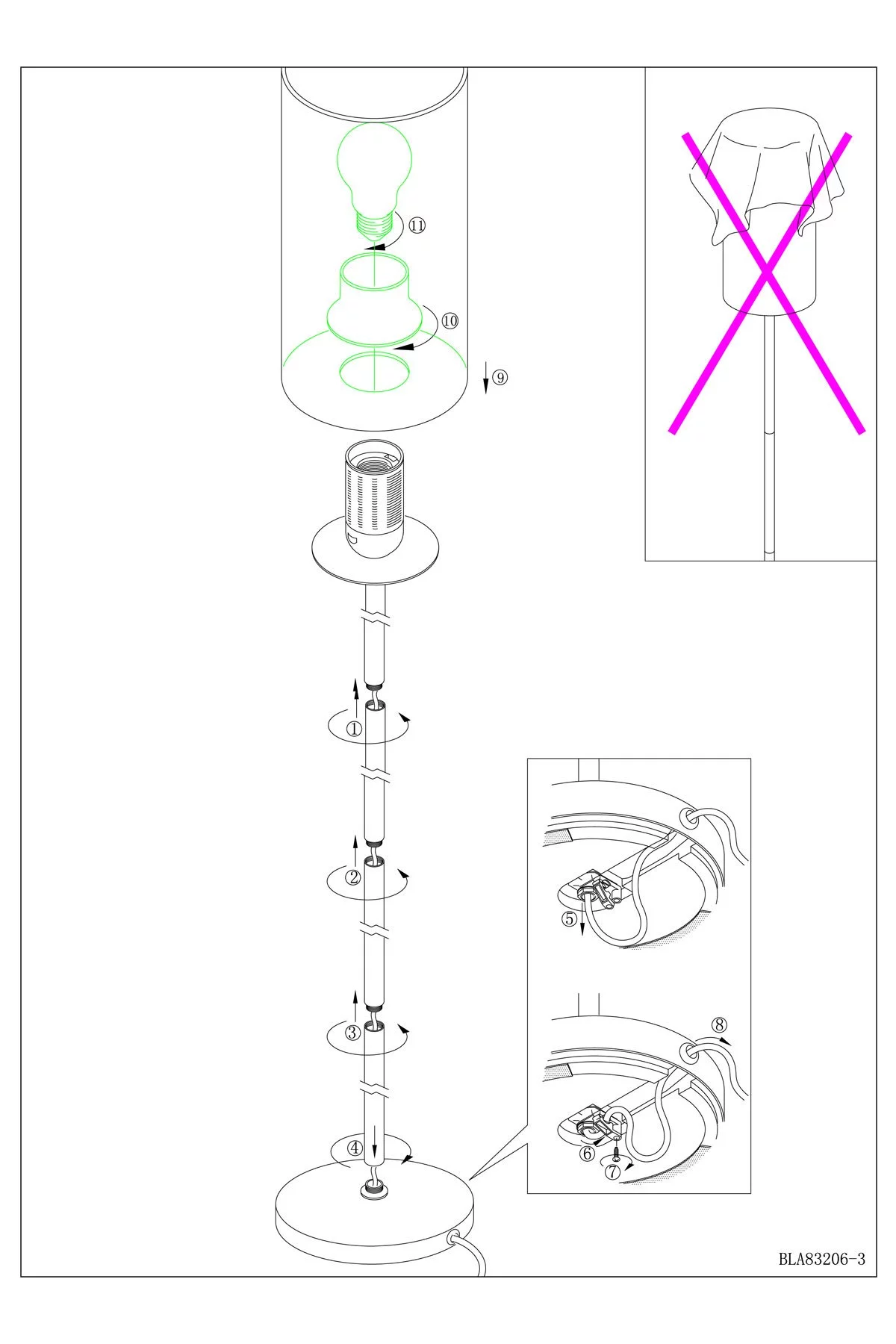 ⑪

⑩

⑨

①

②

③

④

⑤

⑧

⑥

⑦

BLA83206-3