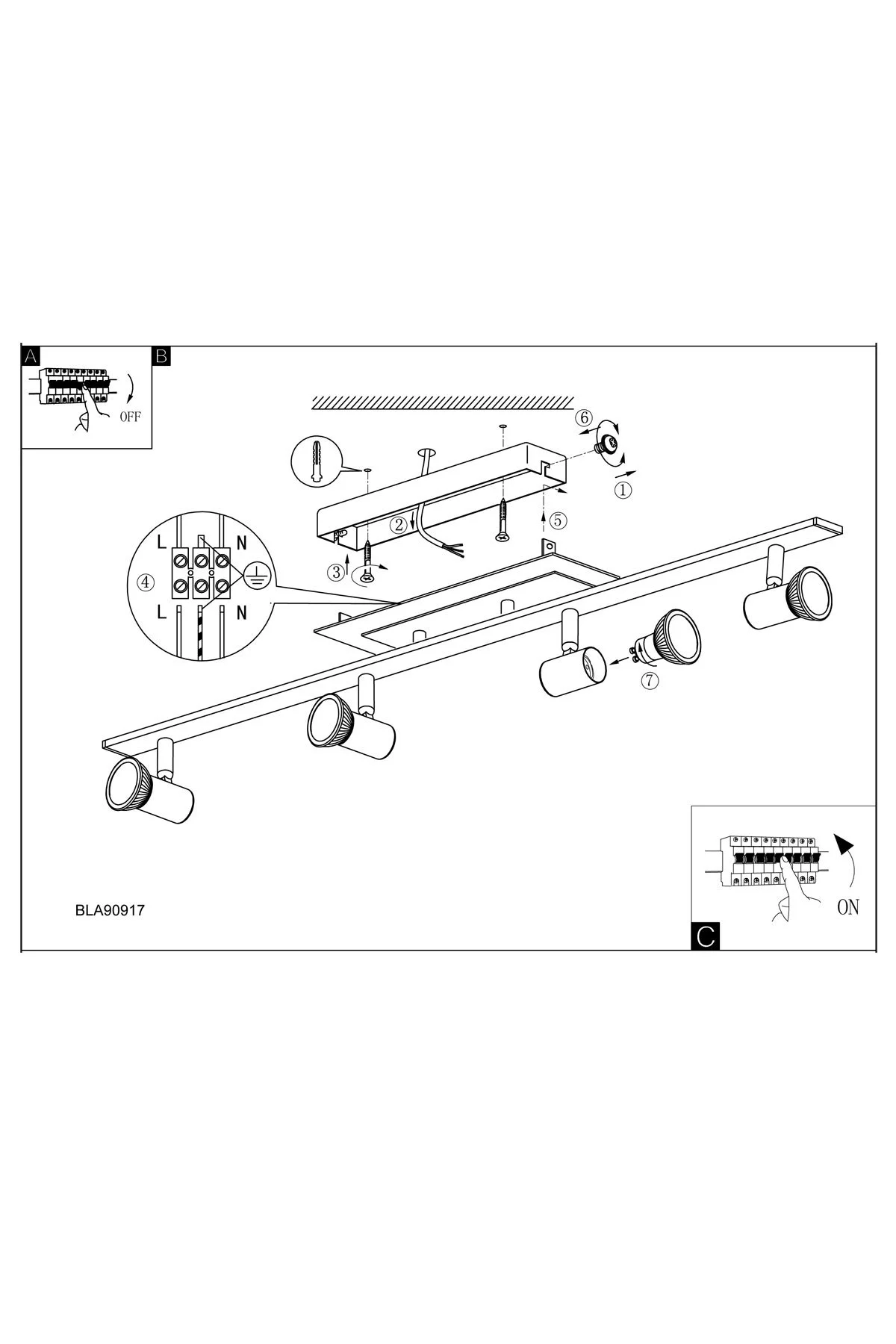 A
OFF
B
⑥
①
②
⑤
③
L
N
④
L
N
⑦
BLA90917
ON
C