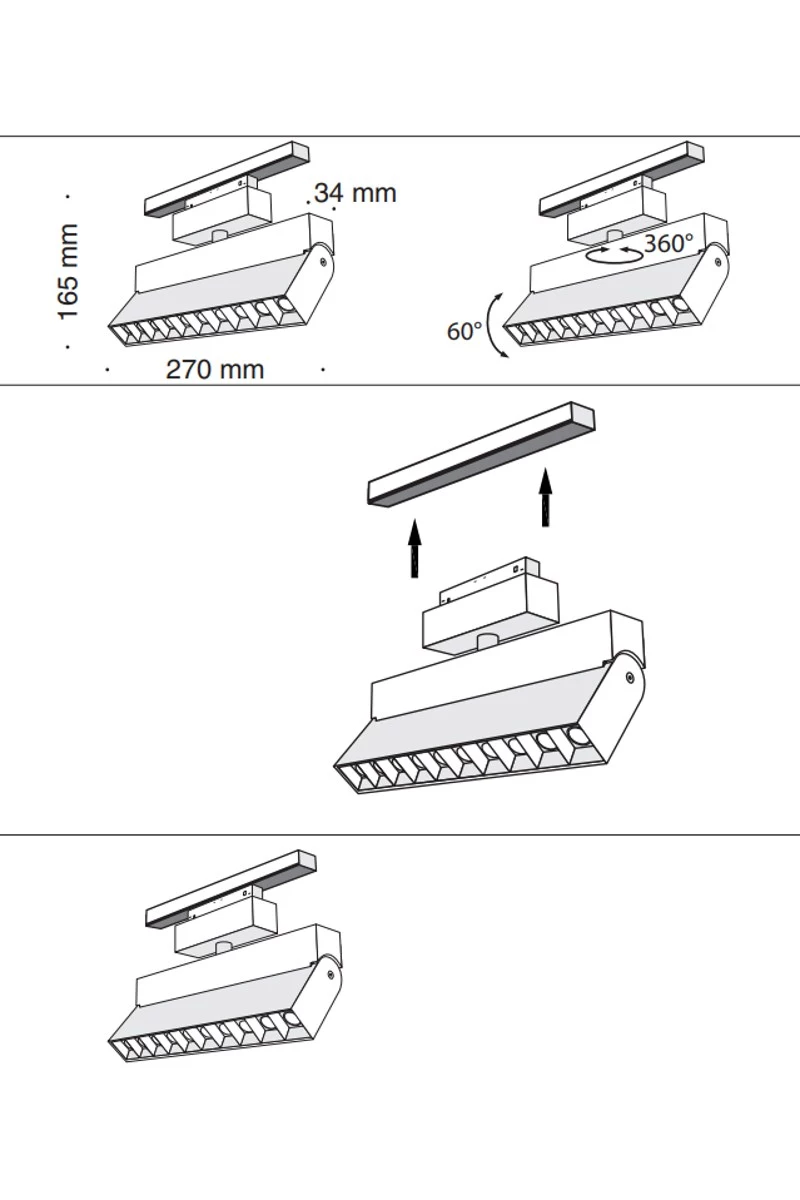 165 mm

34 mm

270 mm

360°

60°