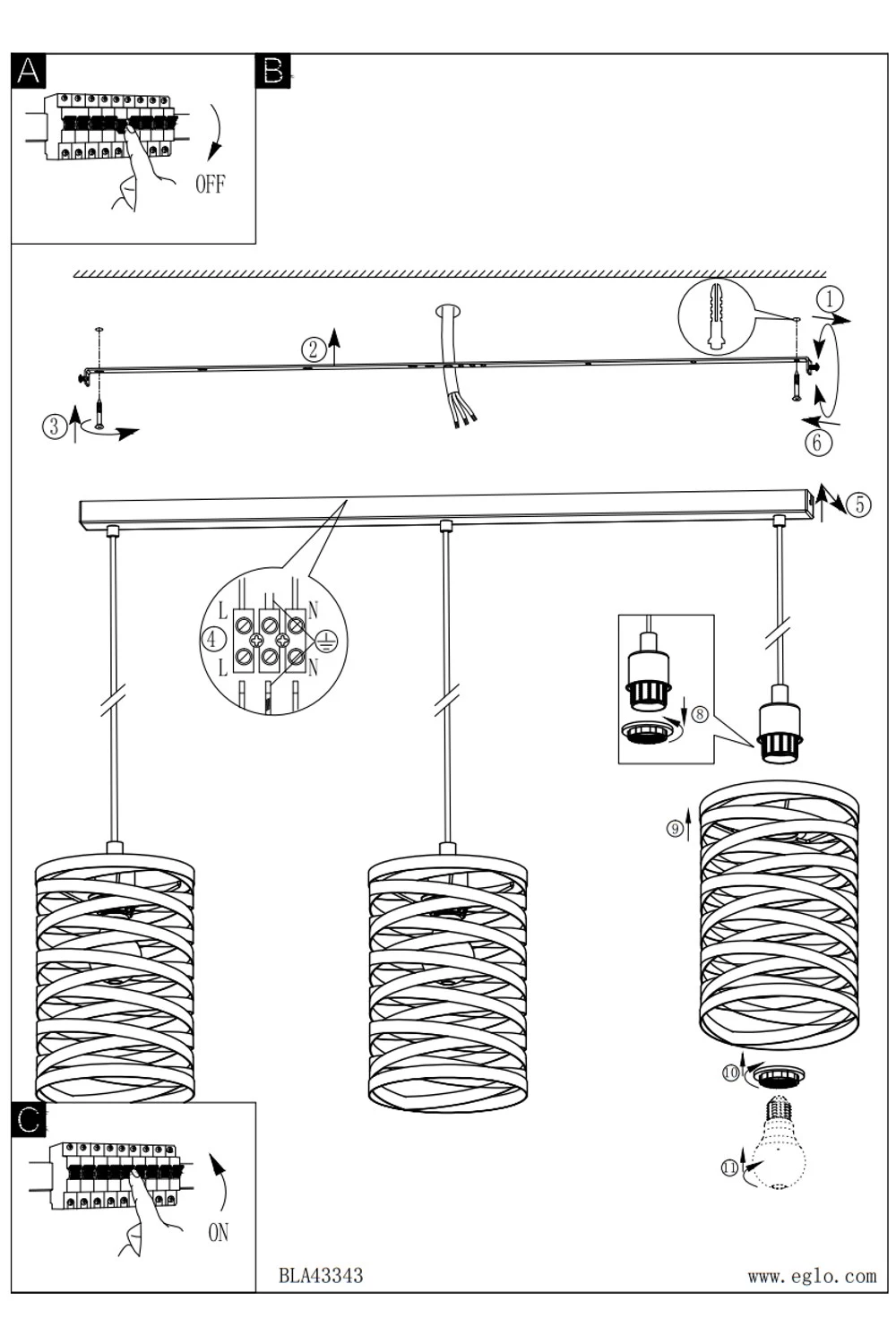 A

OFF

B

①

②

③

⑥

⑤

L

N

④

L

N

⑧

⑨

⑩

⑪

C

ON

BLA43343

www.eglo.com