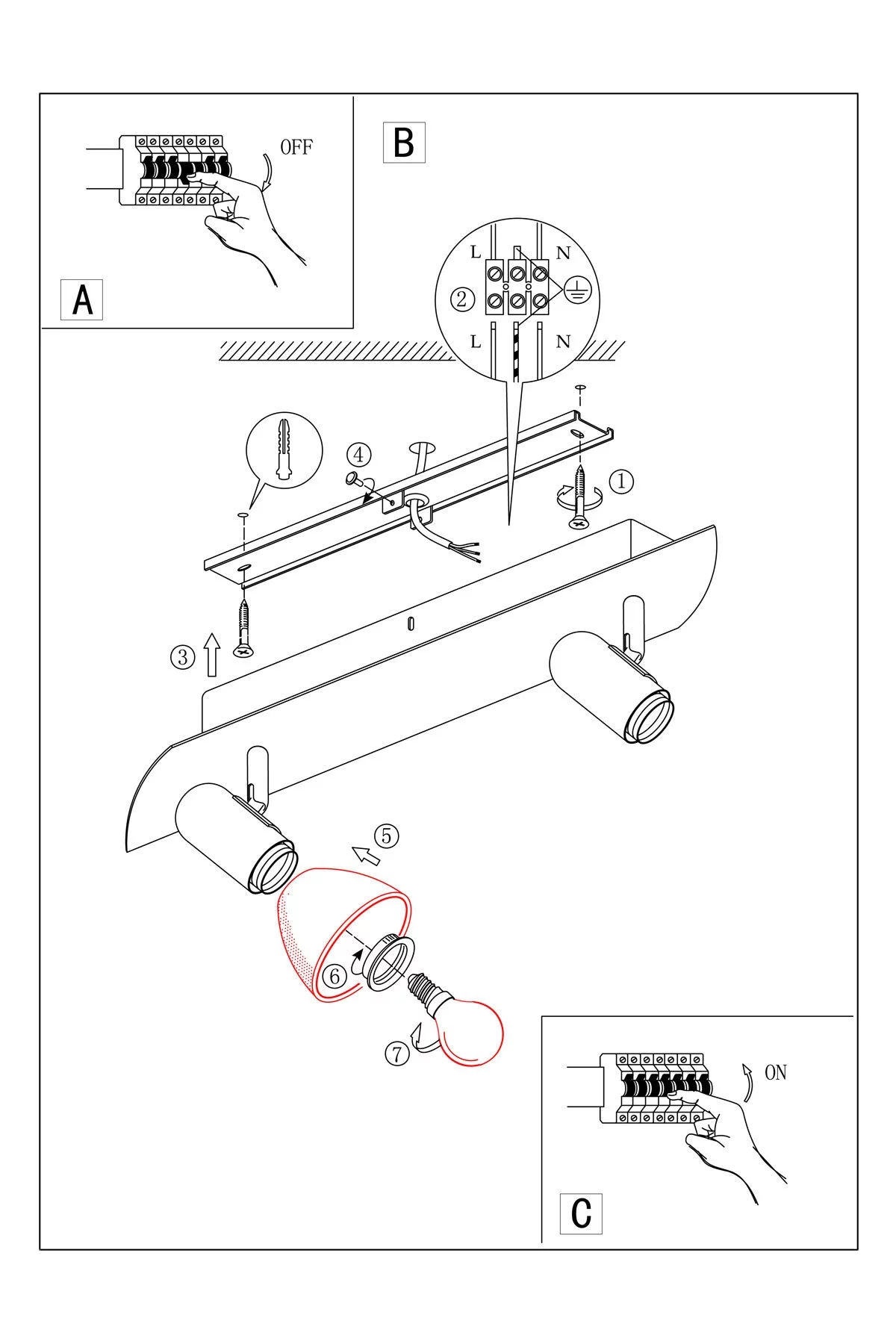 OFF

A

B

L

N

②

L

N

④

①

③

⑤

⑥

⑦

ON

C