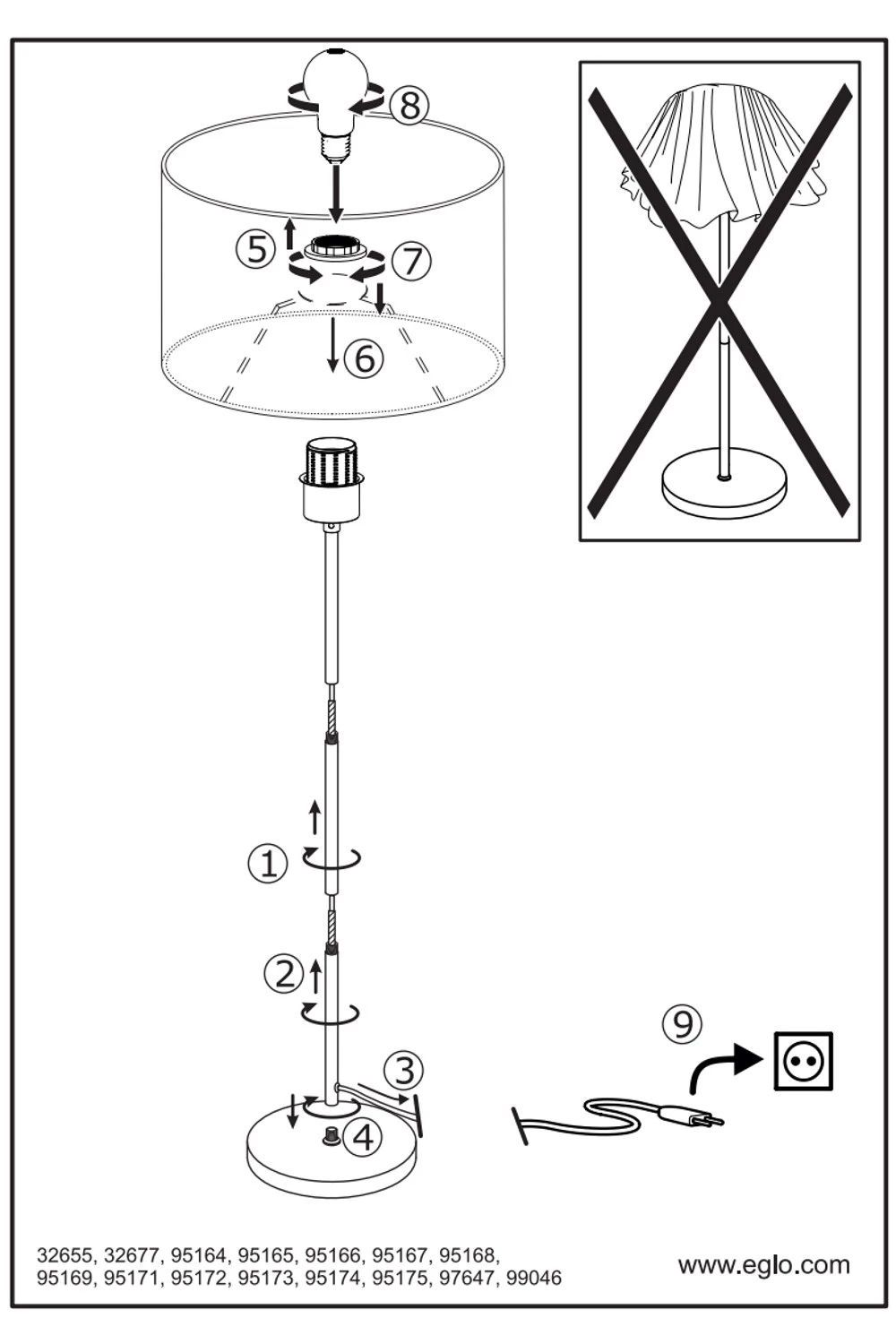 8

5

7

6

1

2

3

4

9

32655, 32677, 95164, 95165, 95166, 95167, 95168, 95169, 95171, 95172, 95173, 95174, 95175, 97647, 99046

www.eglo.com