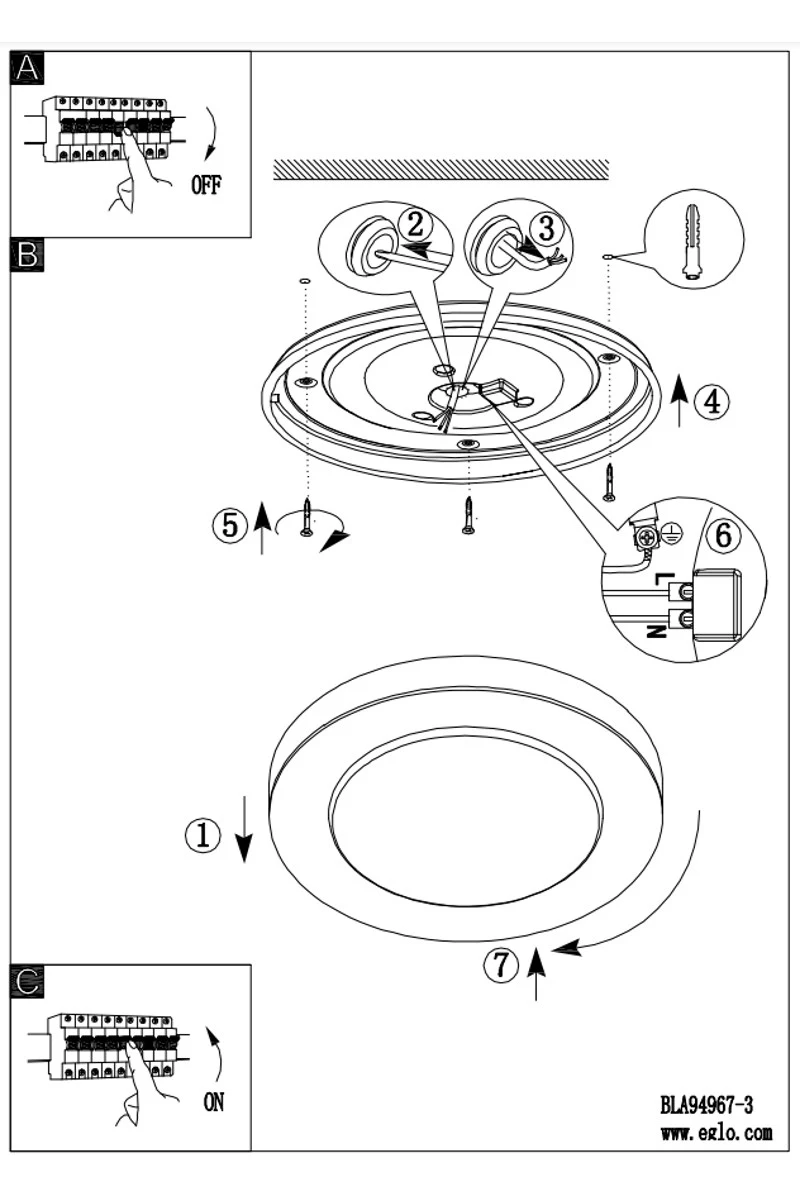 A

OFF

B

2

3

4

5

6

L

N

1

7

C

ON

BLA94967-3
www.eglo.com