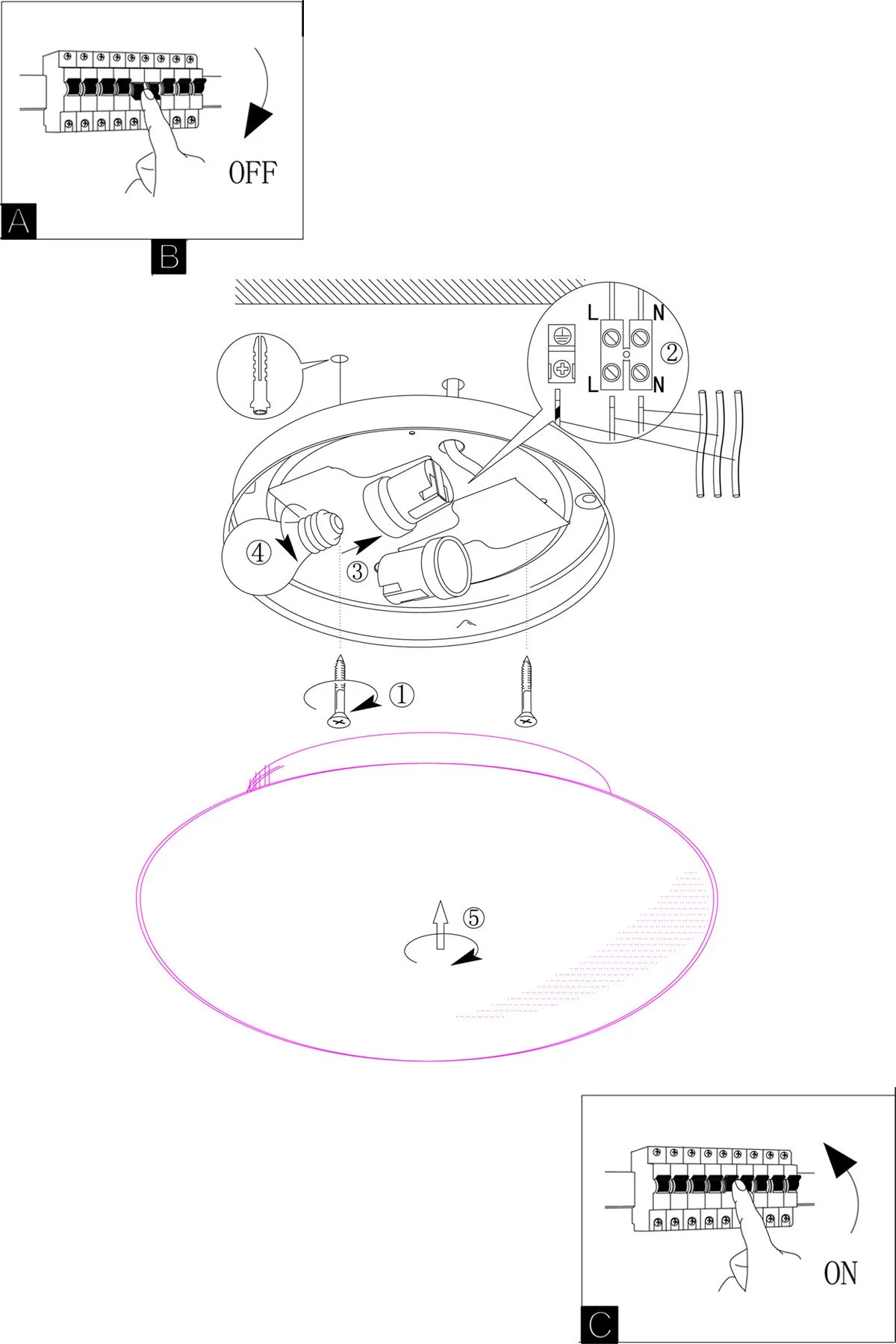 OFF
A
B
L
N
②
L
N
④
③
①
⑤
ON
C