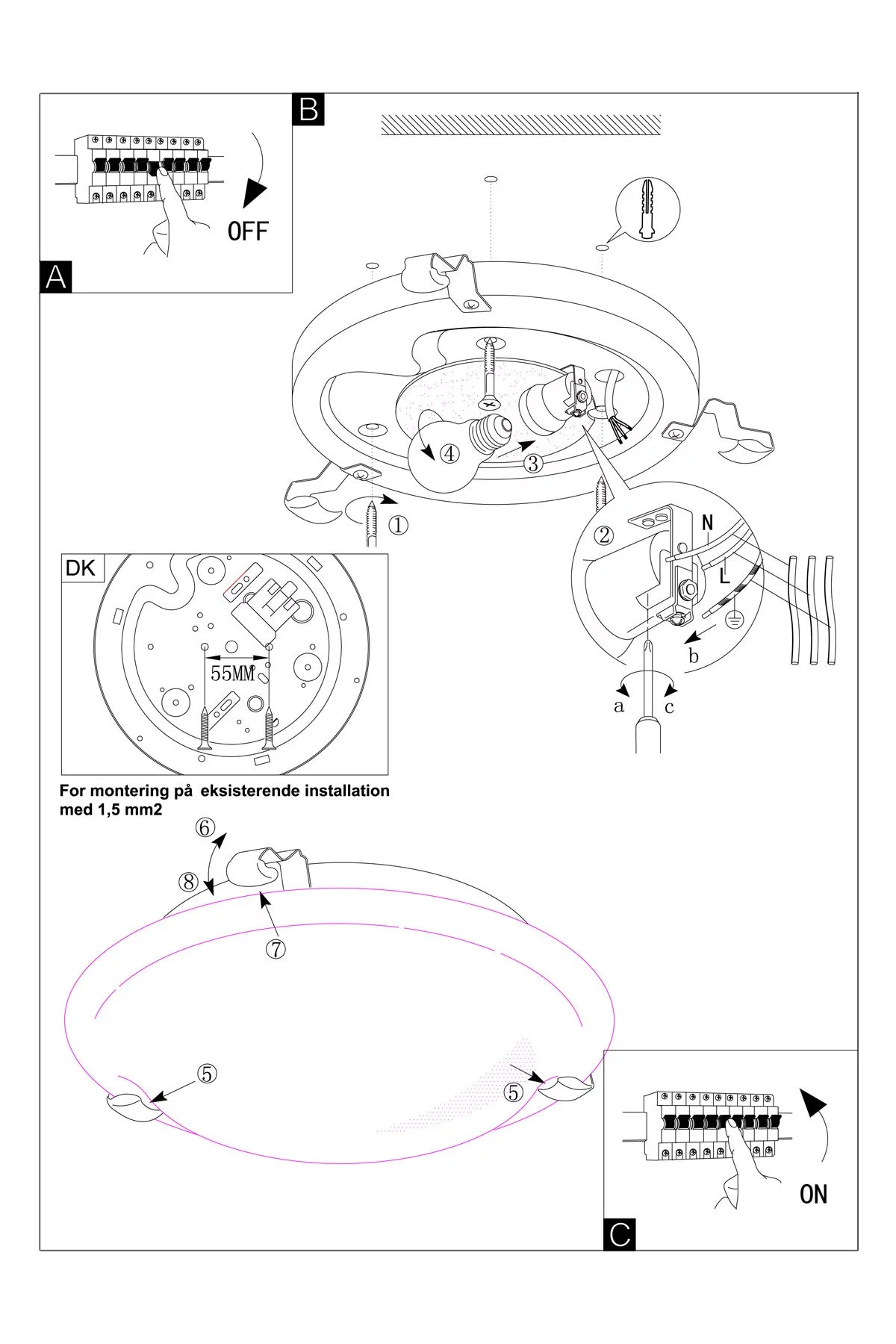 B

OFF

A

④

③

①

②

N

L

b

a

c

DK

55MM

For montering på eksisterende installation med 1,5 mm2

⑥

⑧

⑦

⑤

⑤

ON

C