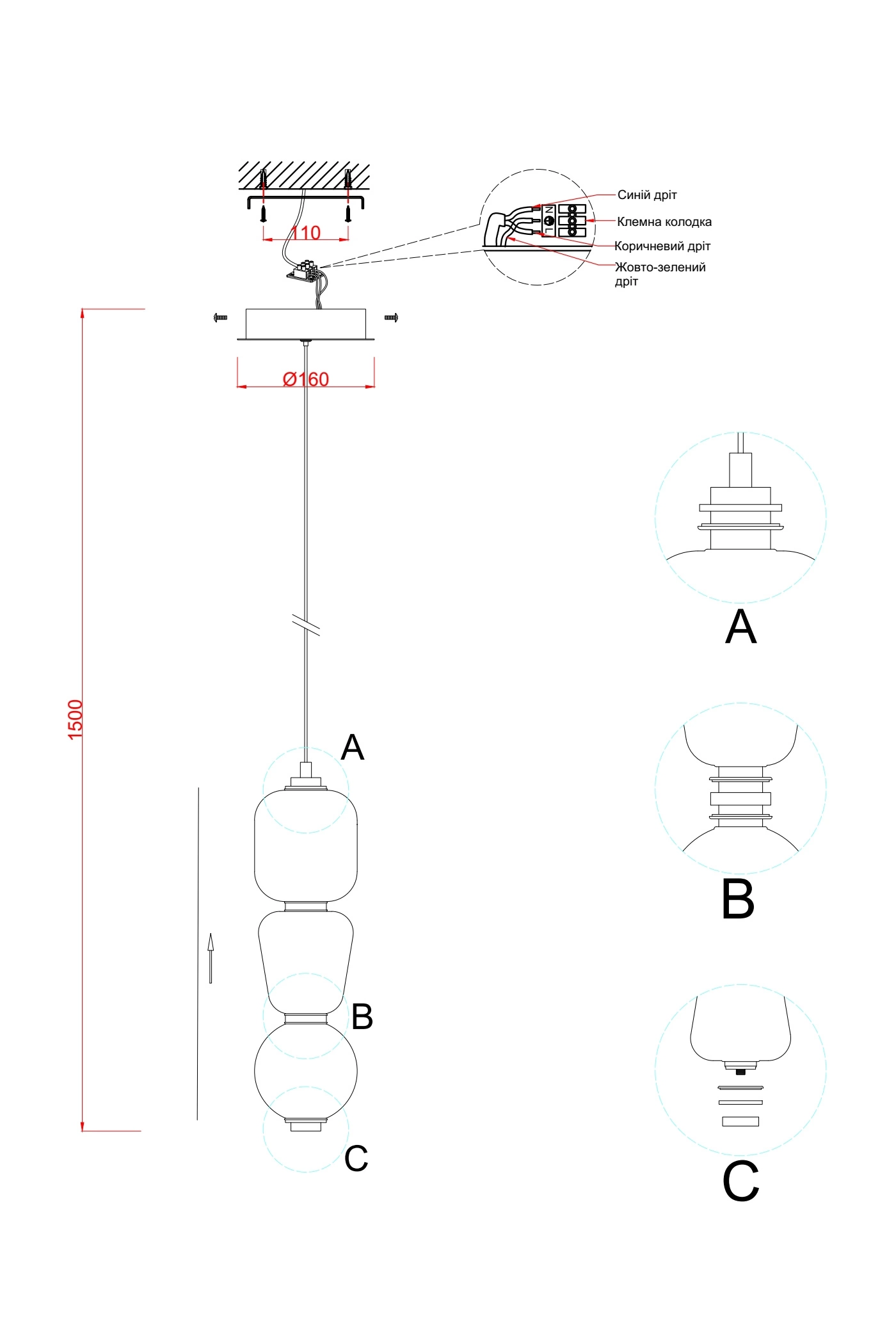 110

N
L

Синій дріт
Клемна колодка
Коричневий дріт
Жовто-зелений дріт

Ø160

1500

A

B

C

A

B

C