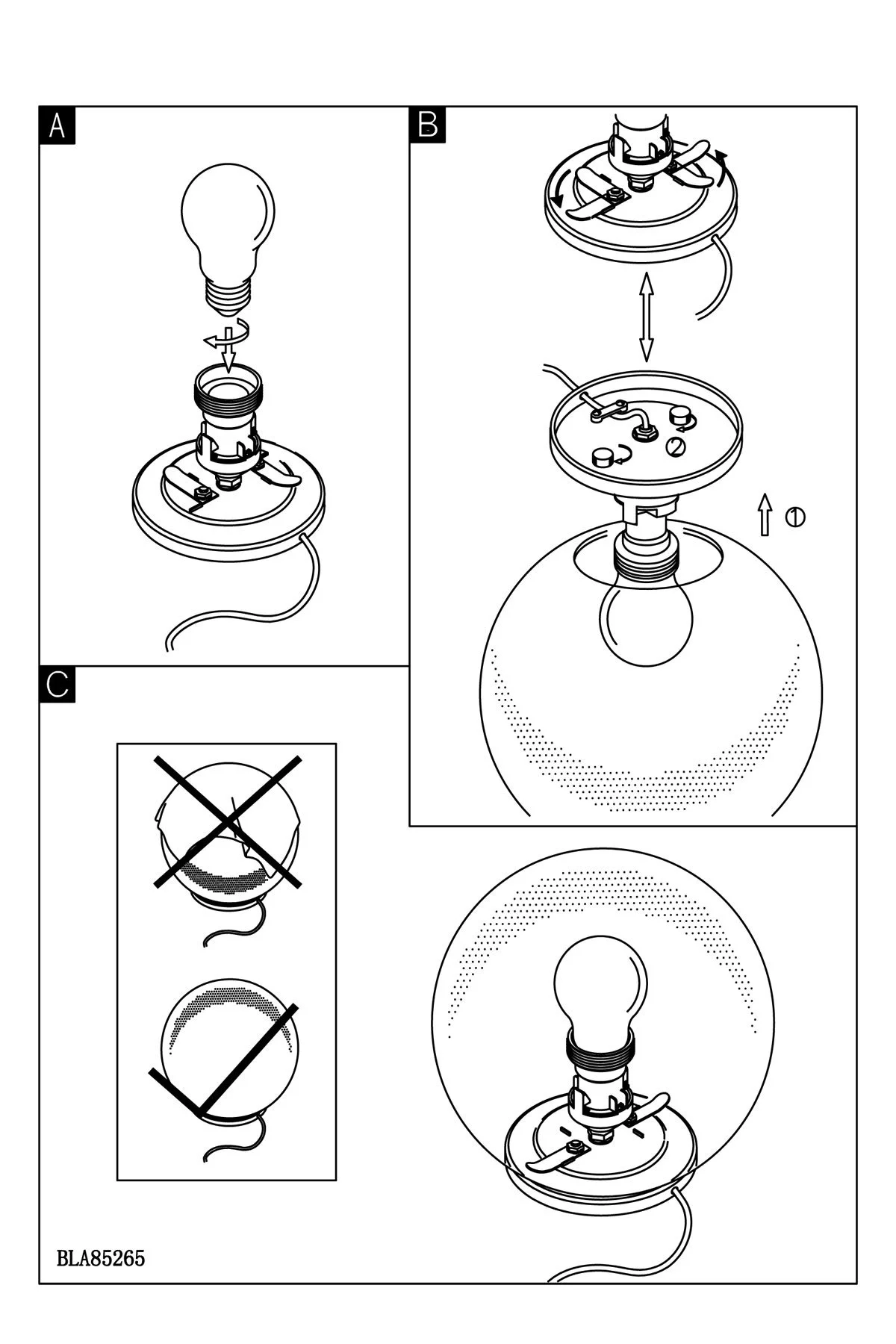 A

B

②

①

C

BLA85265