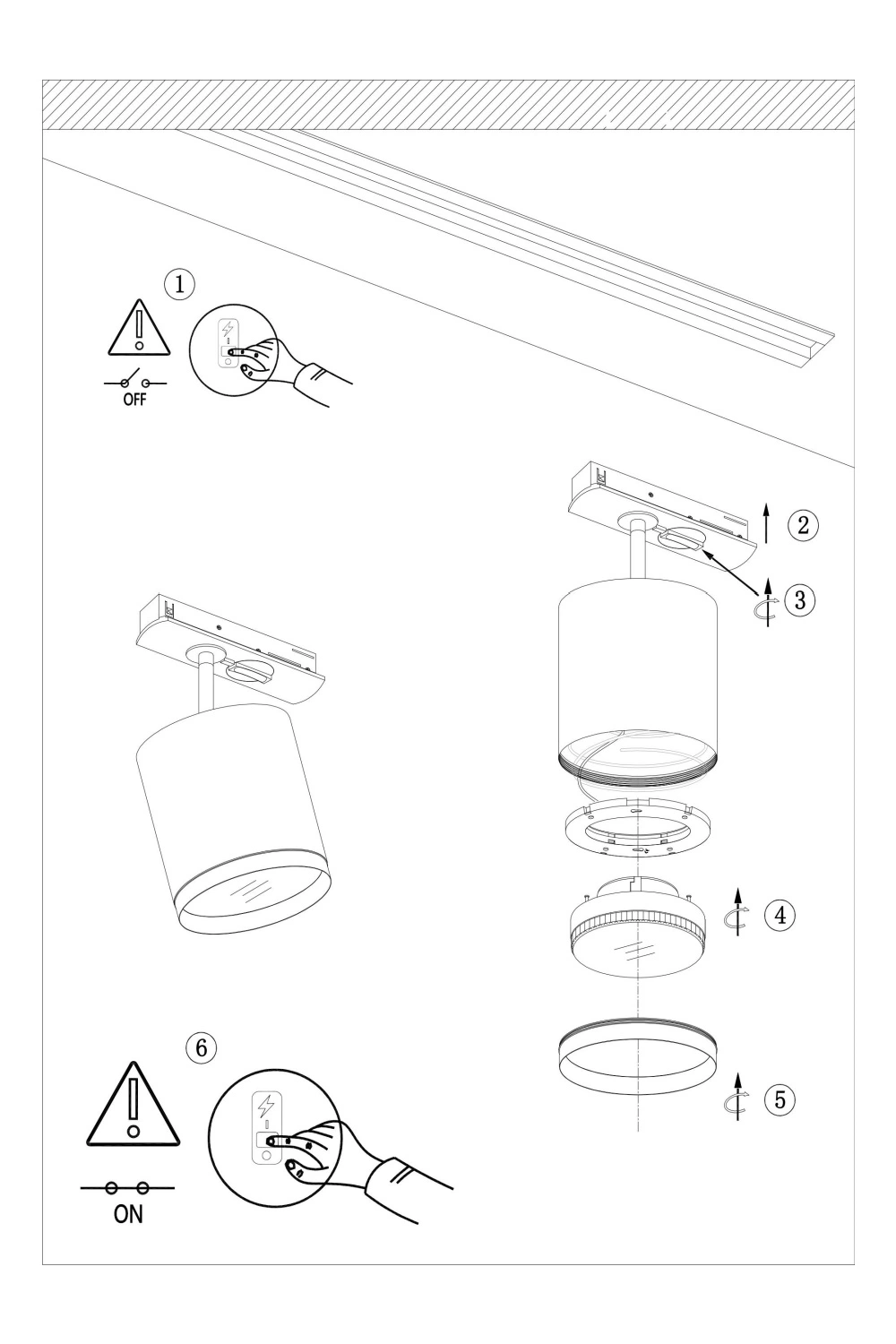 ①

OFF

②

③

④

⑤

⑥

ON