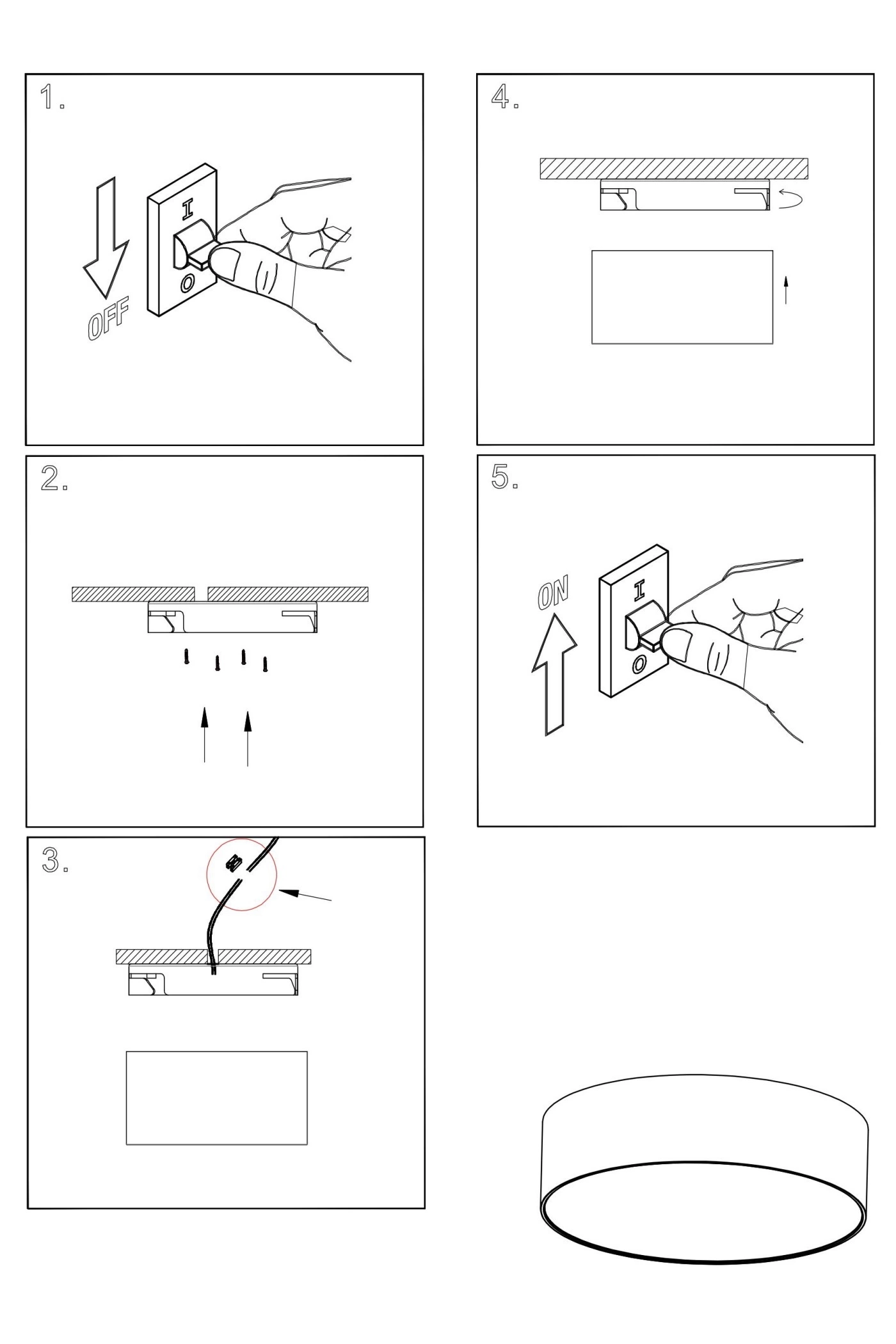 1.

I

O

OFF

2.

3.

4.

5.

ON

I

O