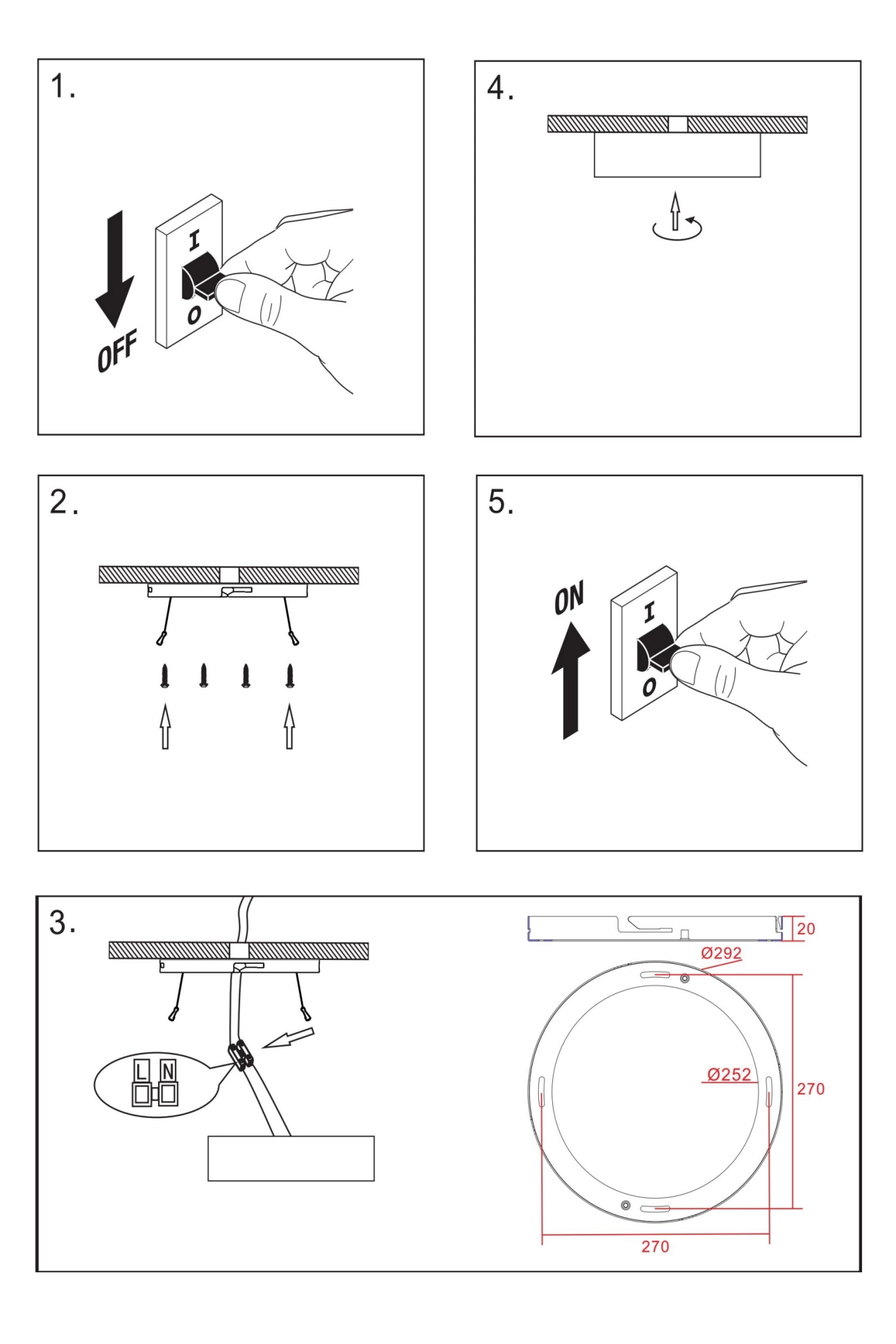 1.

I

O

OFF

4.

2.

5.

ON

I

O

3.

L N

20

Ø292

Ø252

270

270