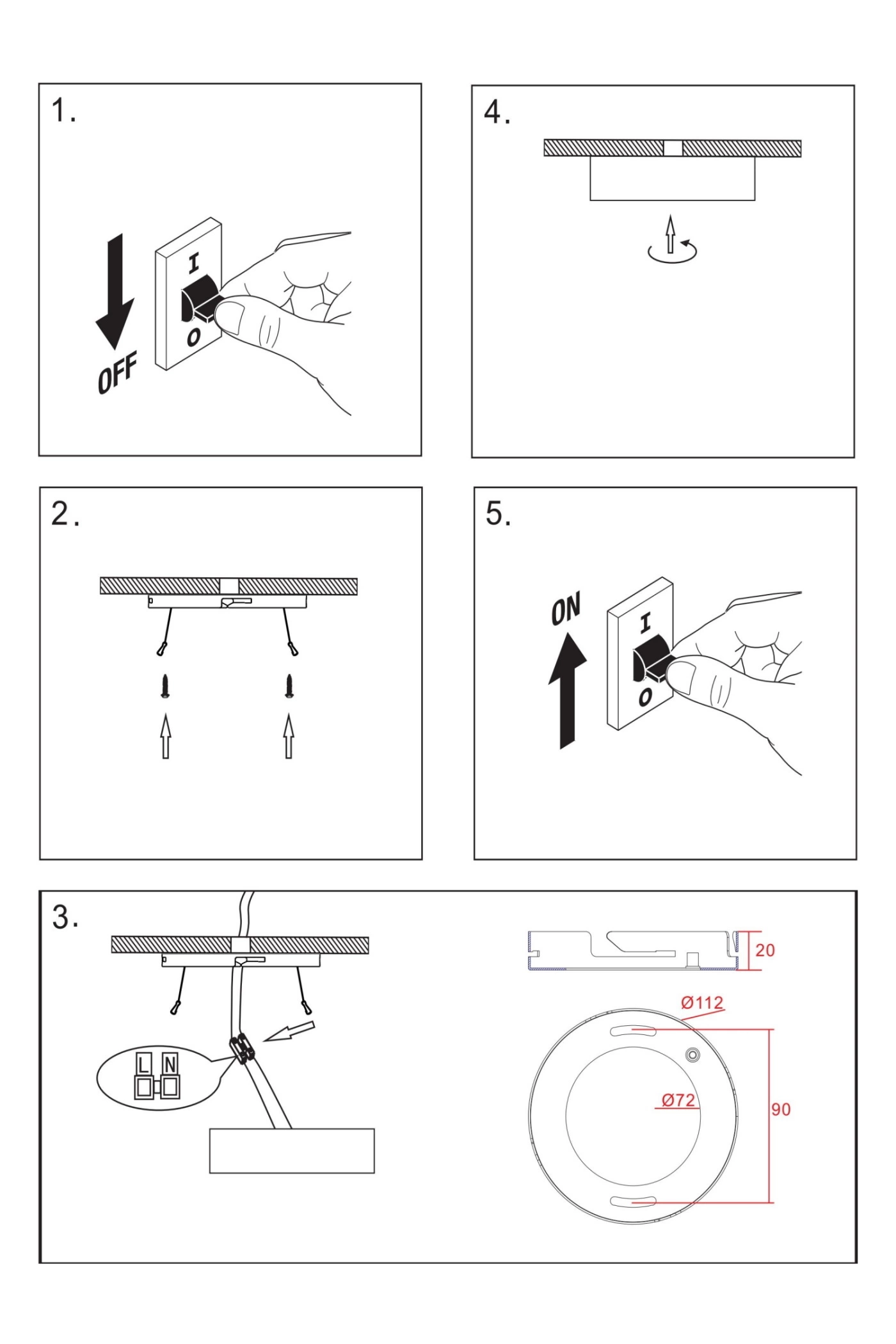 1.

I

O

OFF

4.

2.

5.

ON

I

O

3.

L N

20

Ø112

Ø72

90