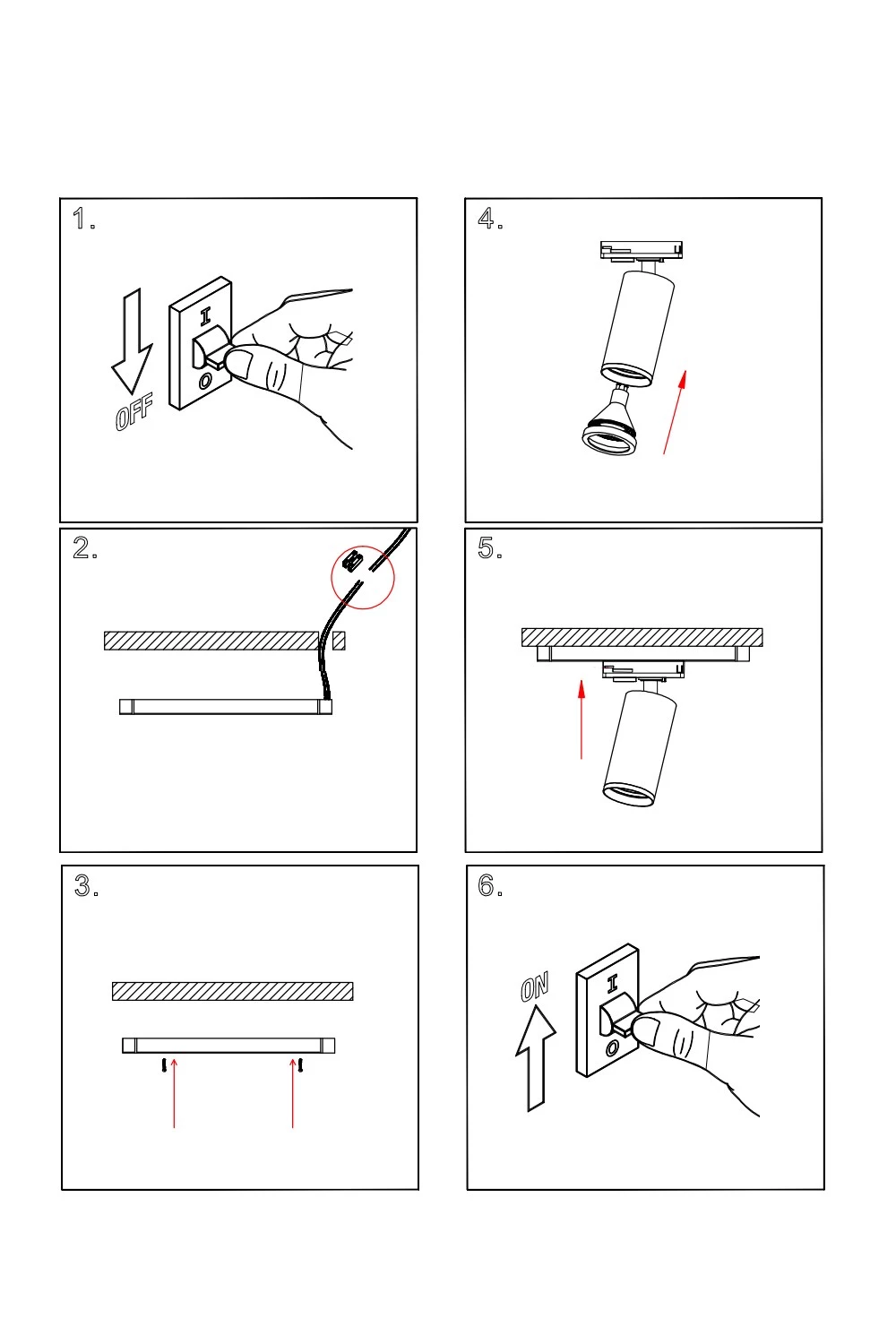 1.

I

O

OFF

2.

3.

4.

5.

6.

ON

I

O